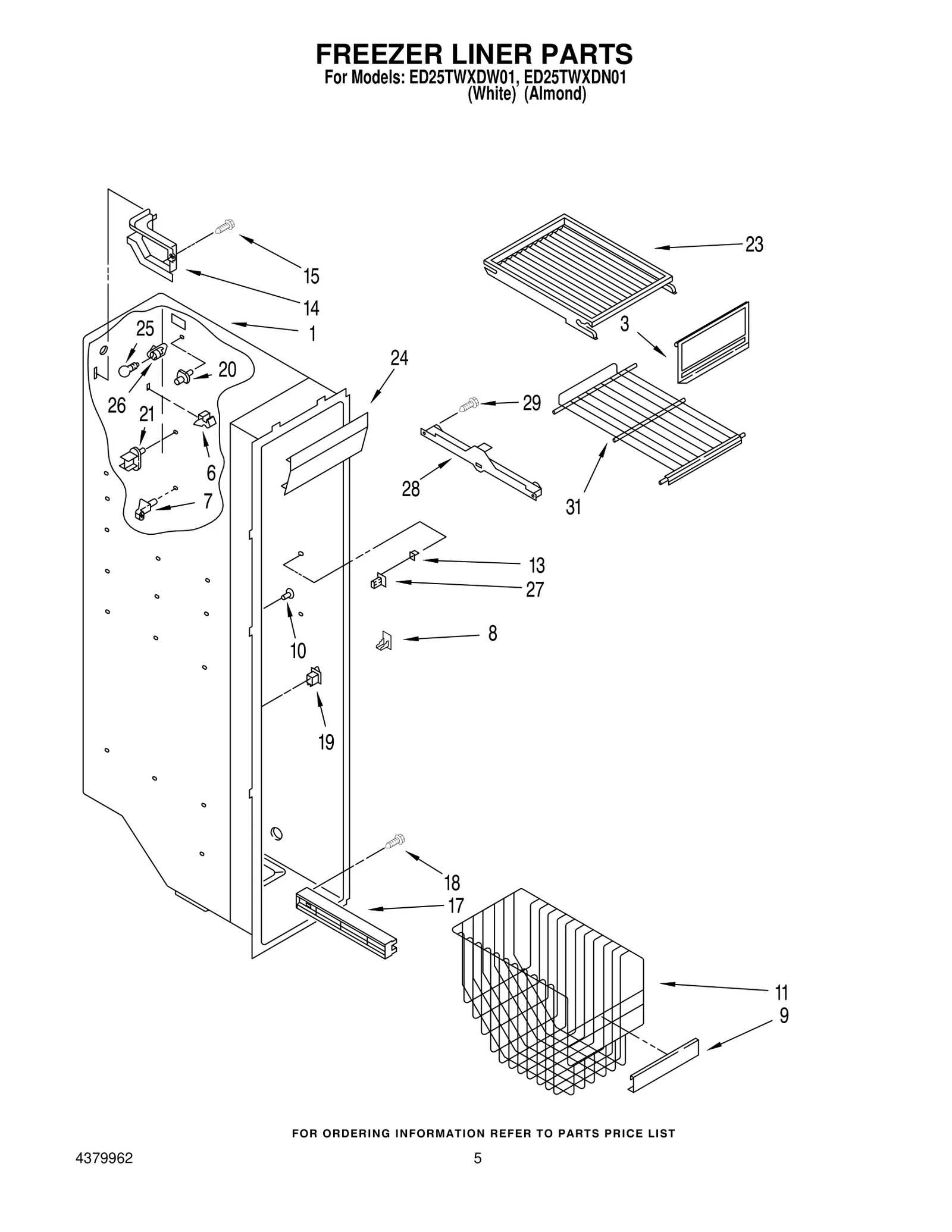 FREEZER LINER PARTS

For Models: ED25TWXDW01, ED25TWXDN01
(White) (Almond)

15
14
1
25
20
26
21
6
7
24
23
3
29
28
31
13
27
10
8
19
18
17
11
9

FOR ORDERING INFORMATION REFER TO PARTS PRICE LIST

4379962

5