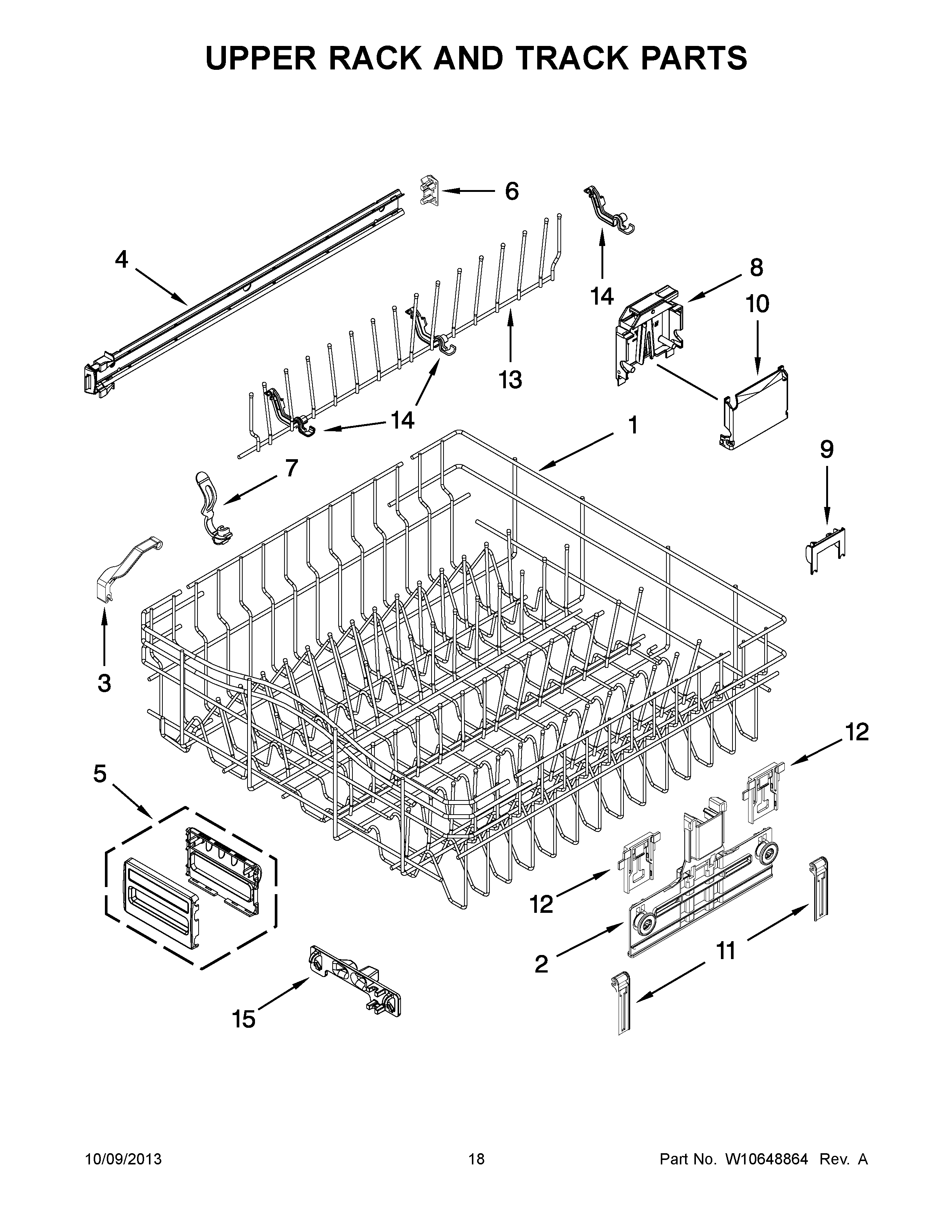 UPPER RACK AND TRACK PARTS

6

4

14

8

10

13

14

1

7

9

3

12

5

12

2

11

15

10/09/2013

18

Part No. W10648864 Rev. A