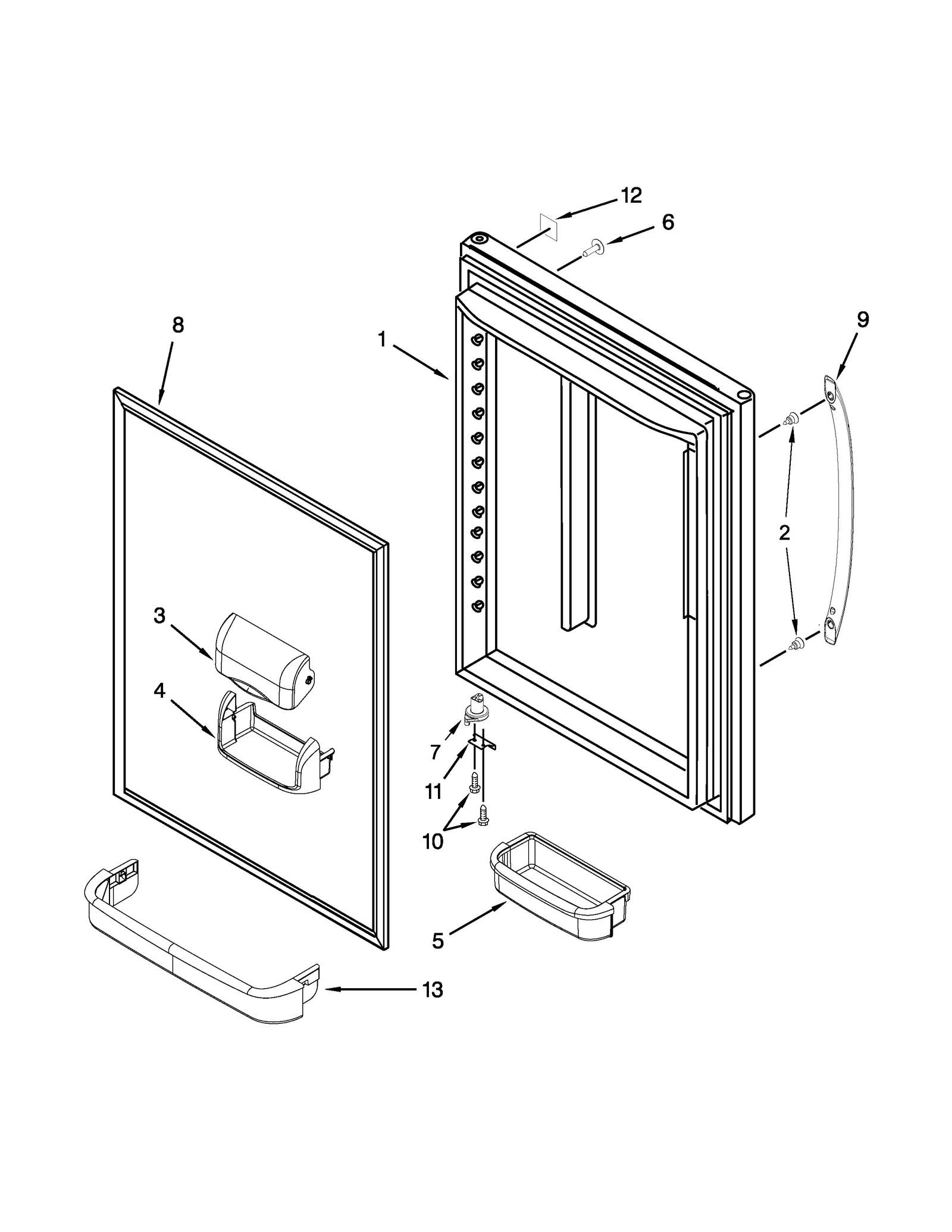 12
6
8
1
9
2
3
4
7
11
10
5
13