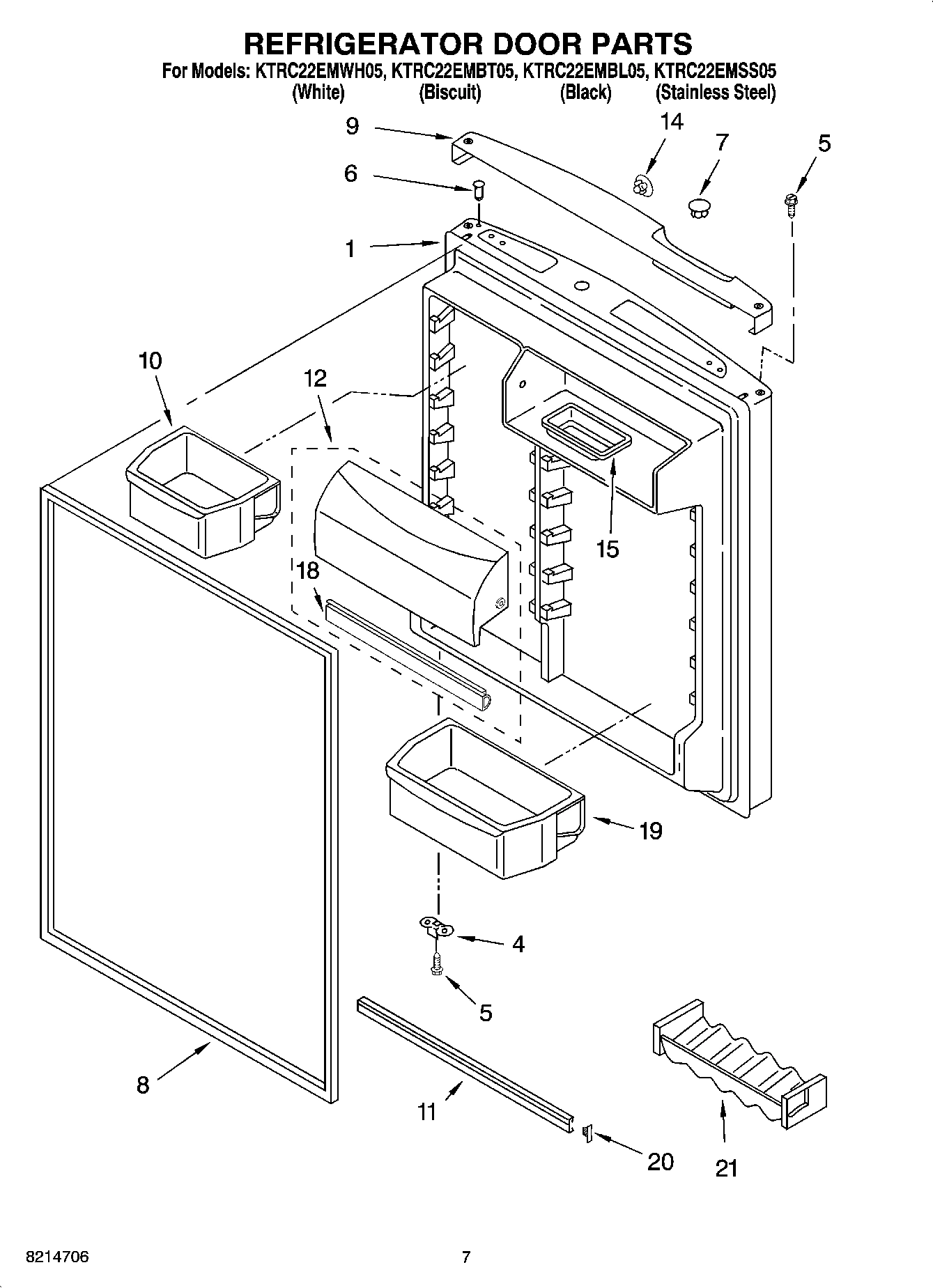 REFRIGERATOR DOOR PARTS

For Models: KTRC22EMWH05, KTRC22EMBT05, KTRC22EMBL05, KTRC22EMSS05
(White) (Biscuit) (Black) (Stainless Steel)

9
14
7
5
6
1
10
12
15
18
19
4
5
8
11
20
21

8214706

7