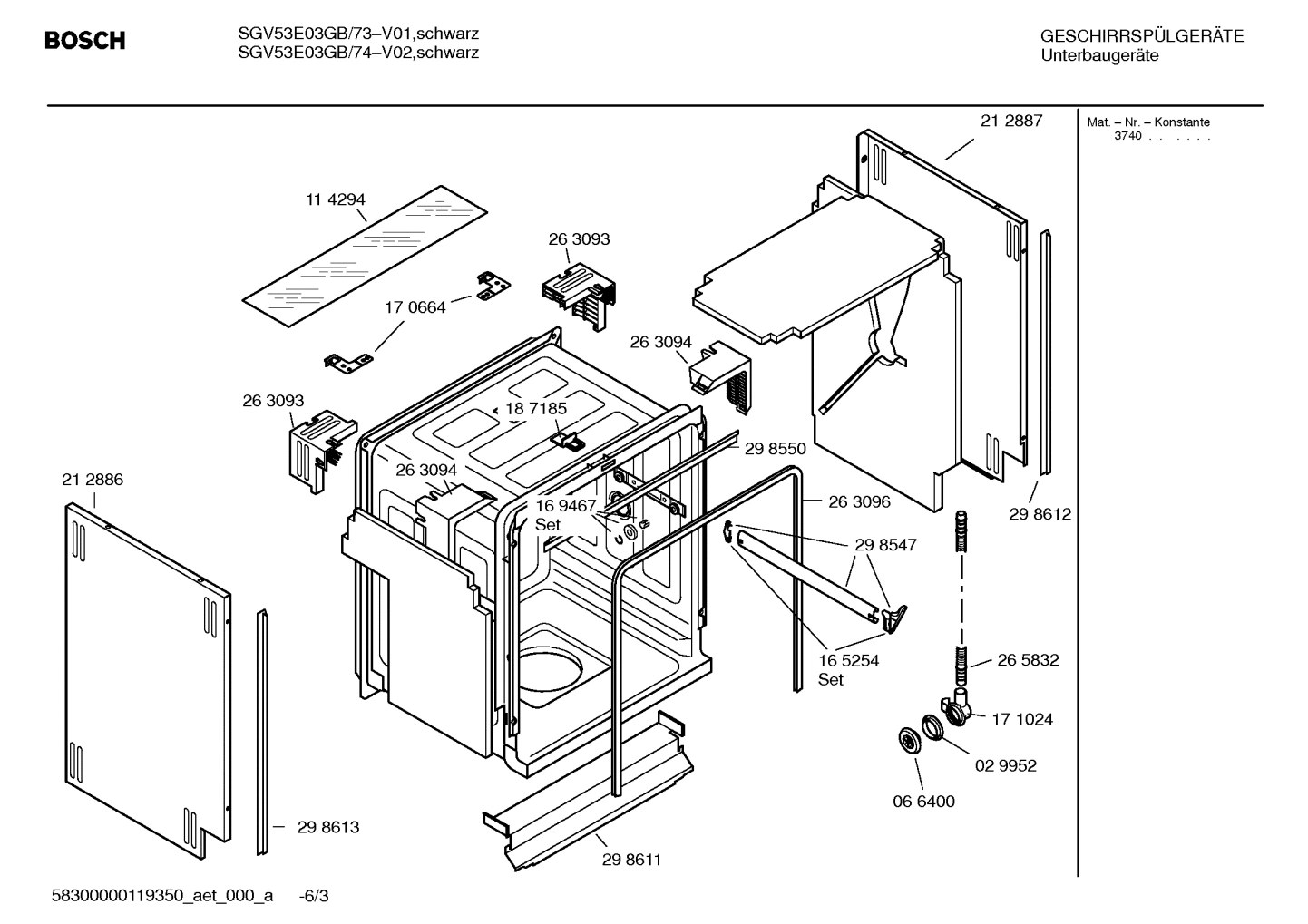 BOSCH

SGV53E03GB/73–V01,schwarz
SGV53E03GB/74–V02,schwarz

GESCHIRRSPÜLGERÄTE
Unterbaugeräte

Mat. – Nr. – Konstante
3740 . . . . . .

21 2887
11 4294
26 3093
17 0664
26 3094
26 3093
18 7185
29 8550
26 3094
21 2886
16 9467
Set
26 3096
29 8612
29 8547
16 5254
Set
26 5832
17 1024
02 9952
06 6400
29 8613
29 8611

58300000119350_aet_000_a -6/3