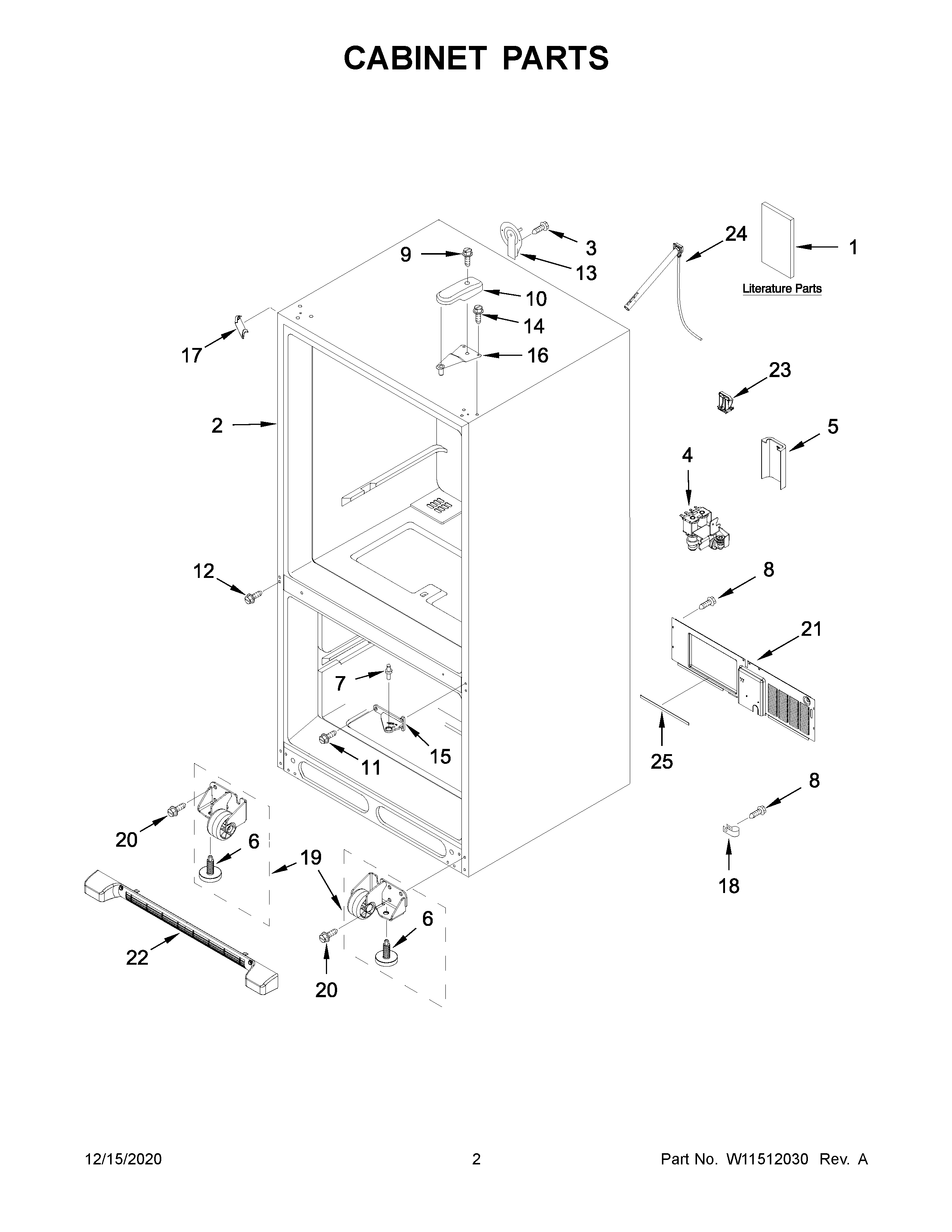 CABINET PARTS

3
24
1
9
13
Literature Parts
10
14
17
16
23
2
5
4
12
8
21
7
15
11
25
8
20
6
19
18
6
22
20

12/15/2020
2
Part No. W11512030 Rev. A