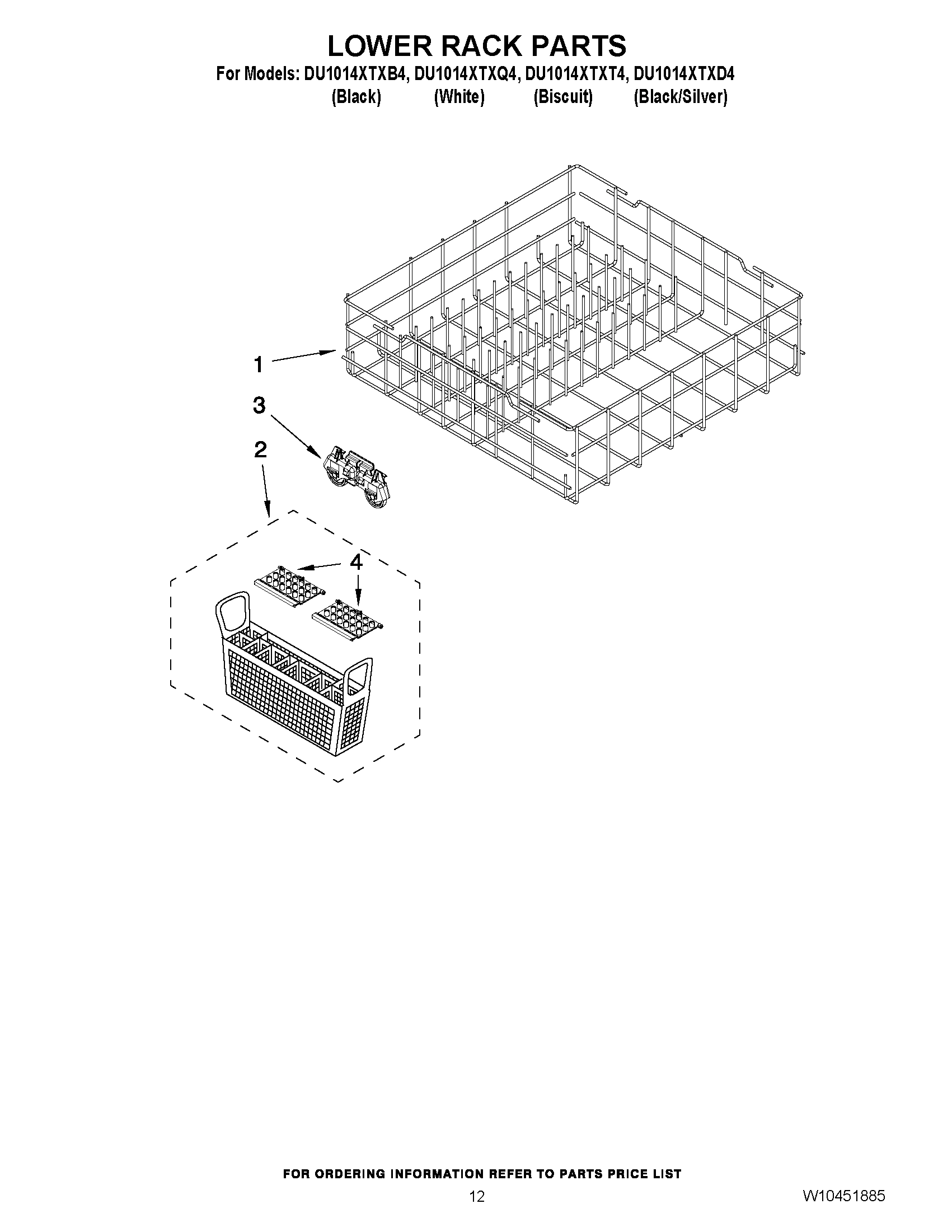 LOWER RACK PARTS
For Models: DU1014XTXB4, DU1014XTXQ4, DU1014XTXT4, DU1014XTXD4
(Black) (White) (Biscuit) (Black/Silver)

1
3
2
4

FOR ORDERING INFORMATION REFER TO PARTS PRICE LIST
12
W10451885