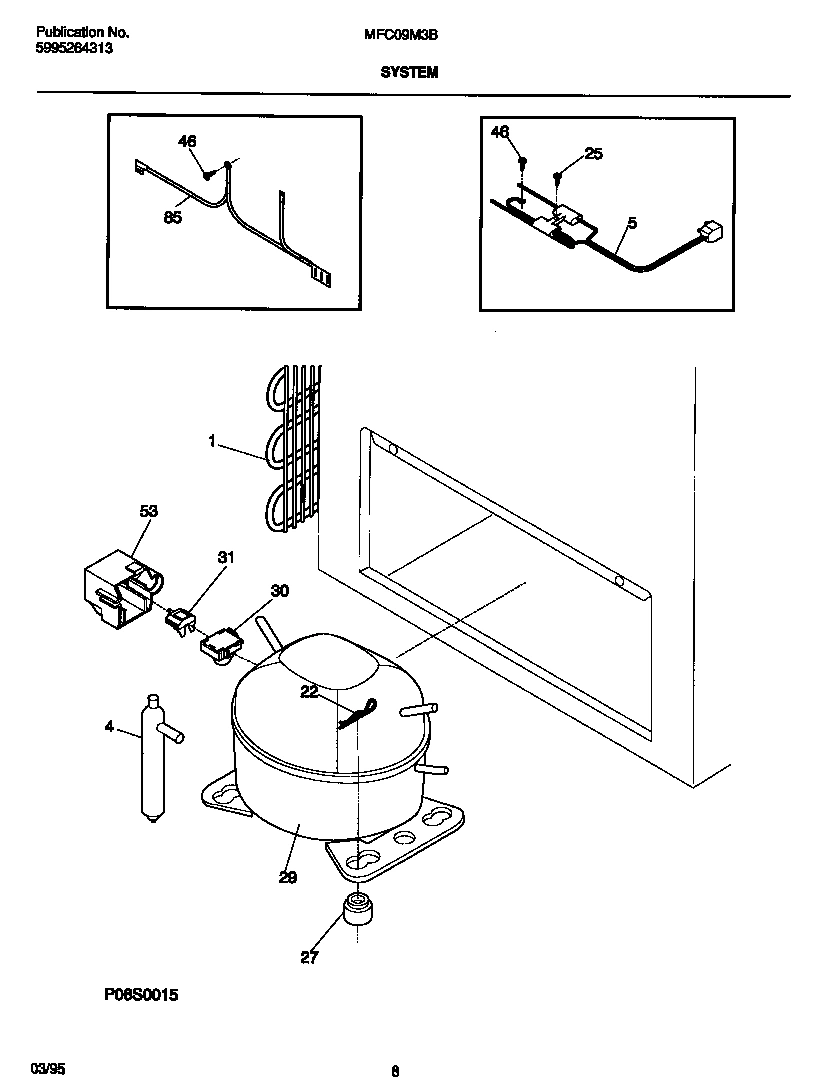 Publication No.
5995264313

MFC09M3B

SYSTEM

46
85

46
25
5

1
53
31
30
22
4
29
27

P06S0015

03/95

8