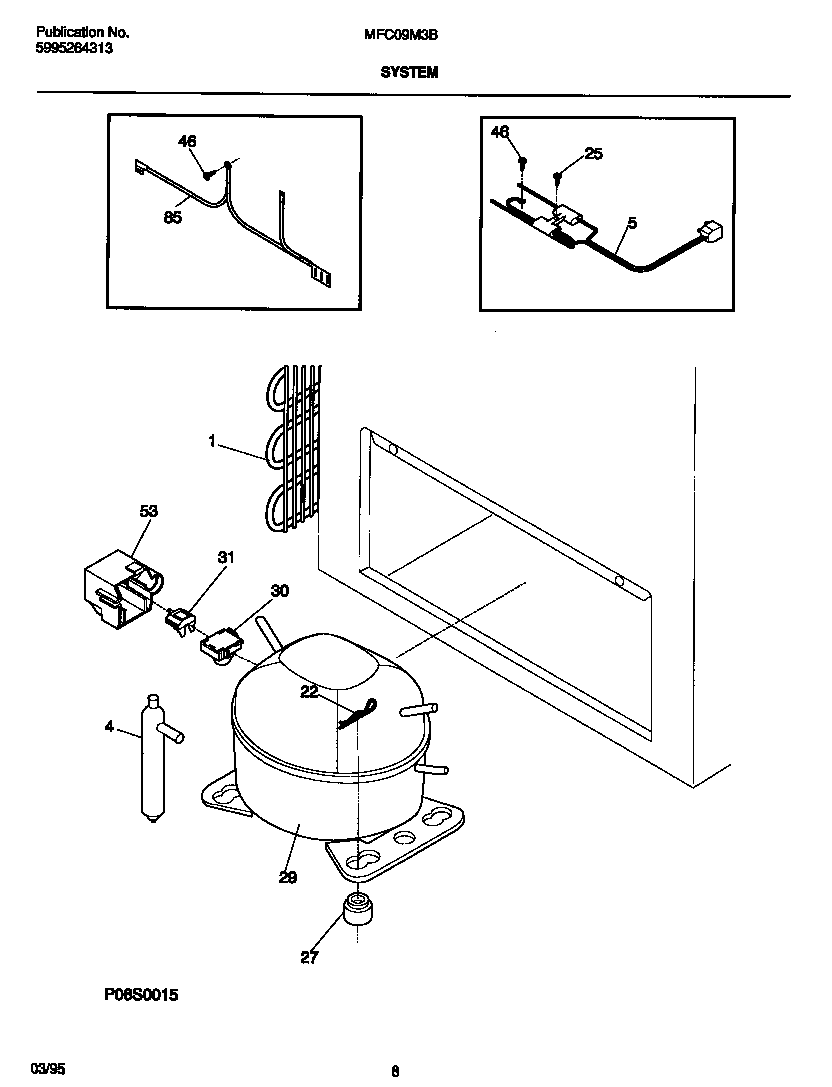 Publication No.
5995264313

MFC09M3B

SYSTEM

46
85

46
25
5

1
53
31
30
22
4
29
27

P06S0015

03/95

8