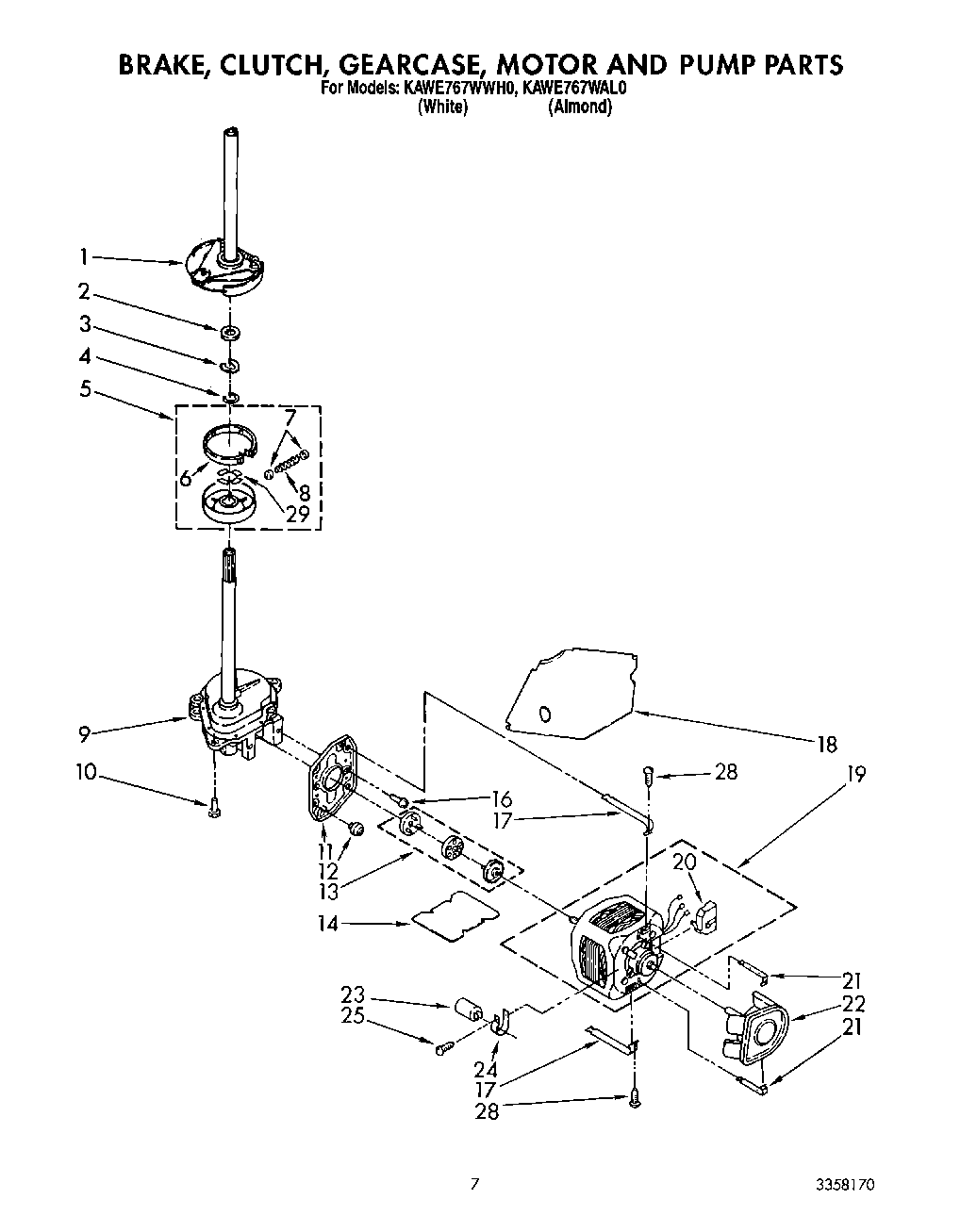 BRAKE, CLUTCH, GEARCASE, MOTOR AND PUMP PARTS
For Models: KAWE767WWH0, KAWE767WAL0
(White) (Almond)

1
2
3
4
5
7
6
8
29
9
10
18
28
19
16
17
11
12
13
20
14
21
22
21
23
25
24
17
28

7

3358170