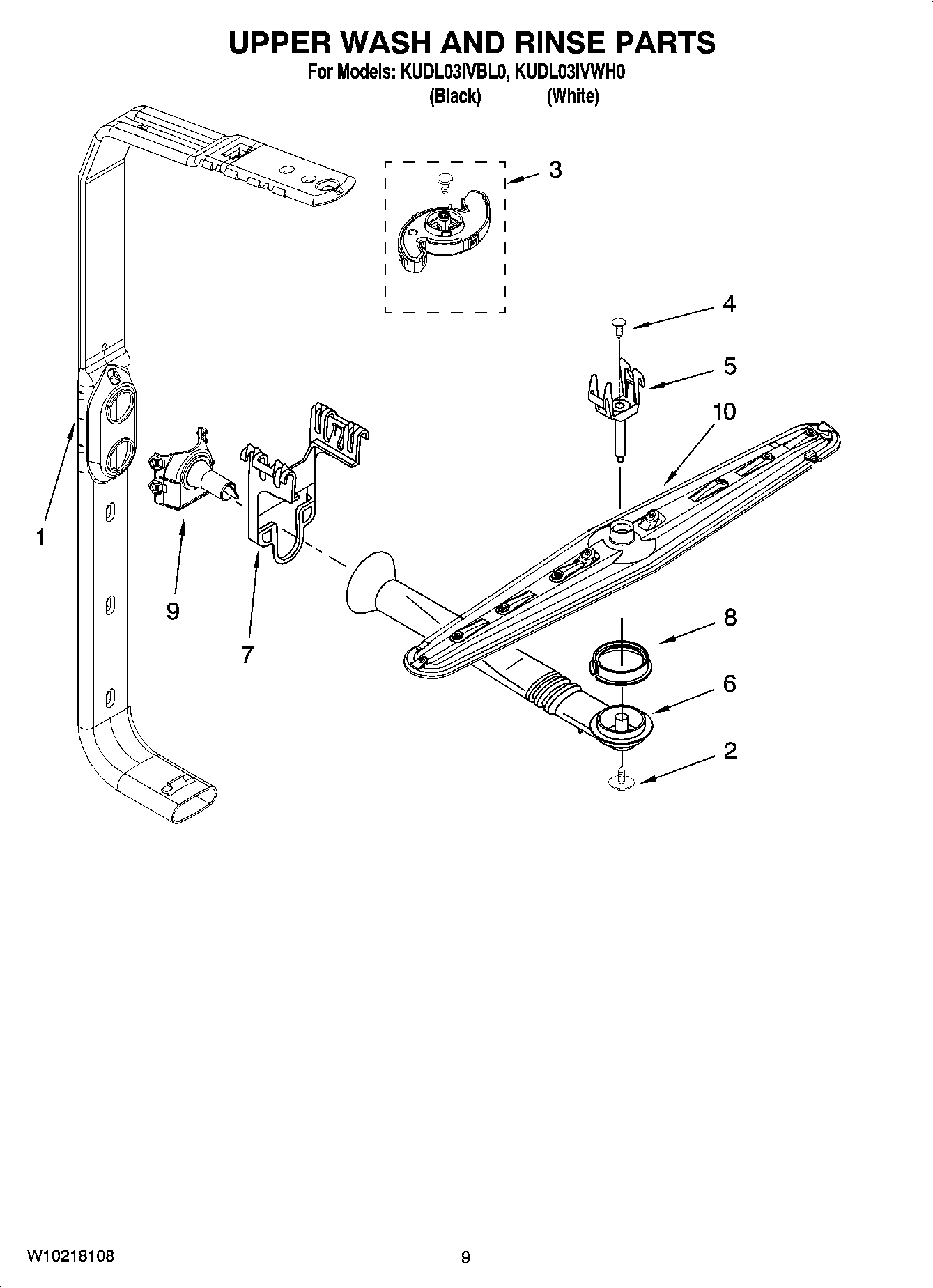 UPPER WASH AND RINSE PARTS
For Models: KUDL03IVBL0, KUDL03IVWH0
(Black) (White)

3

4

5

10

1

9

7

8

6

2

W10218108

9