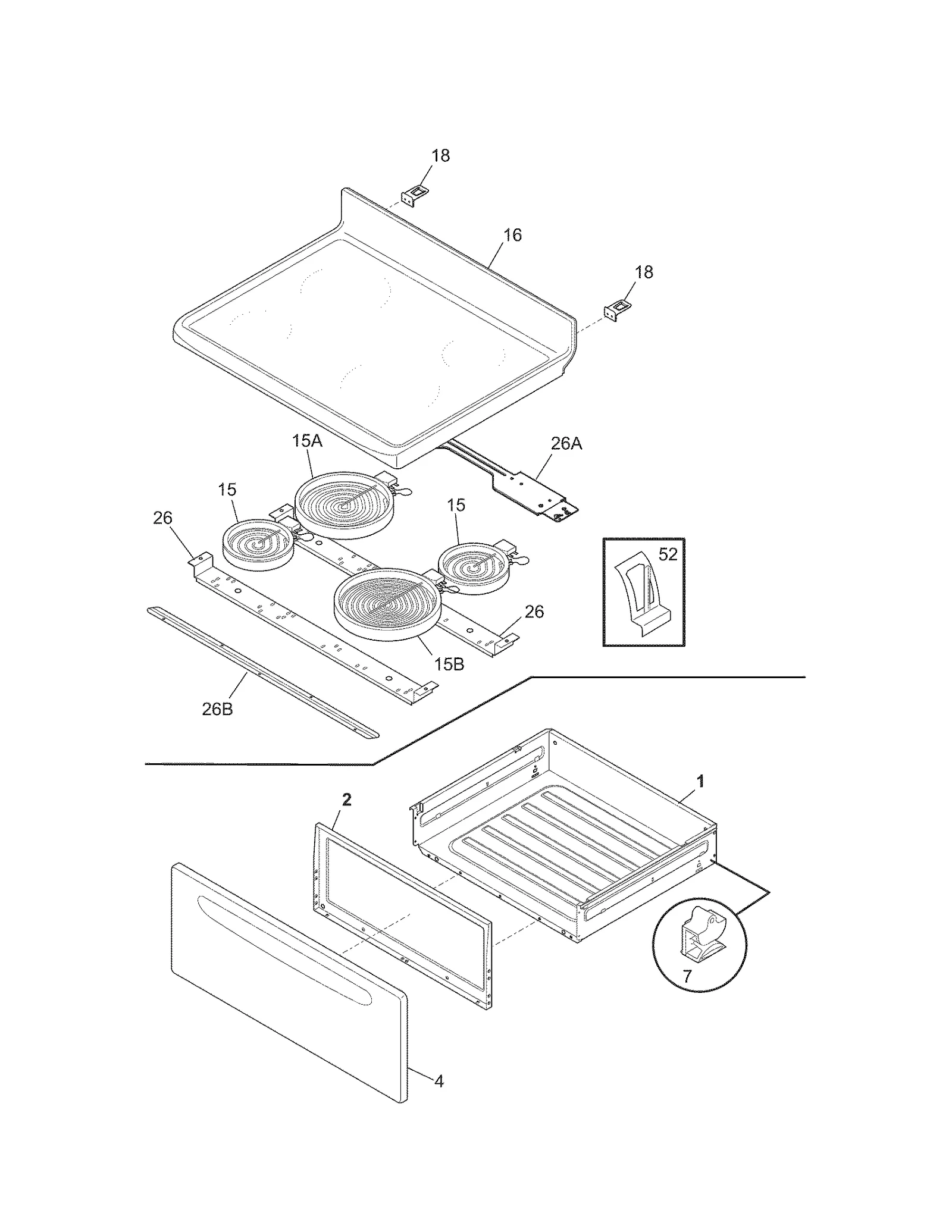 18
16
18
15A
26A
15
15
26
52
26
15B
26B
1
2
7
4