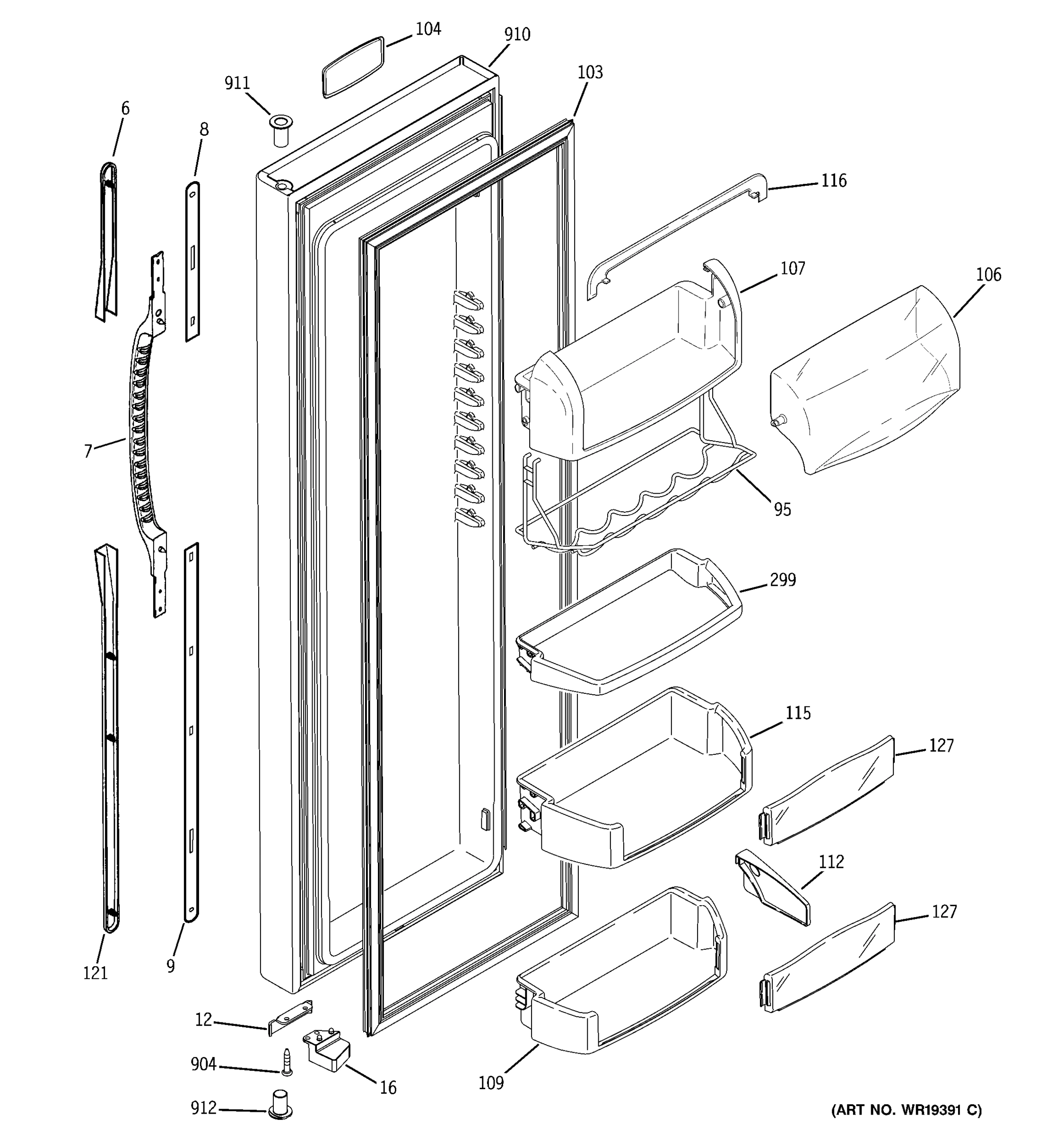 104
910
911
103
6
8
116
107
106
7
95
299
115
127
112
127
121
9
12
904
16
109
912
(ART NO. WR19391 C)