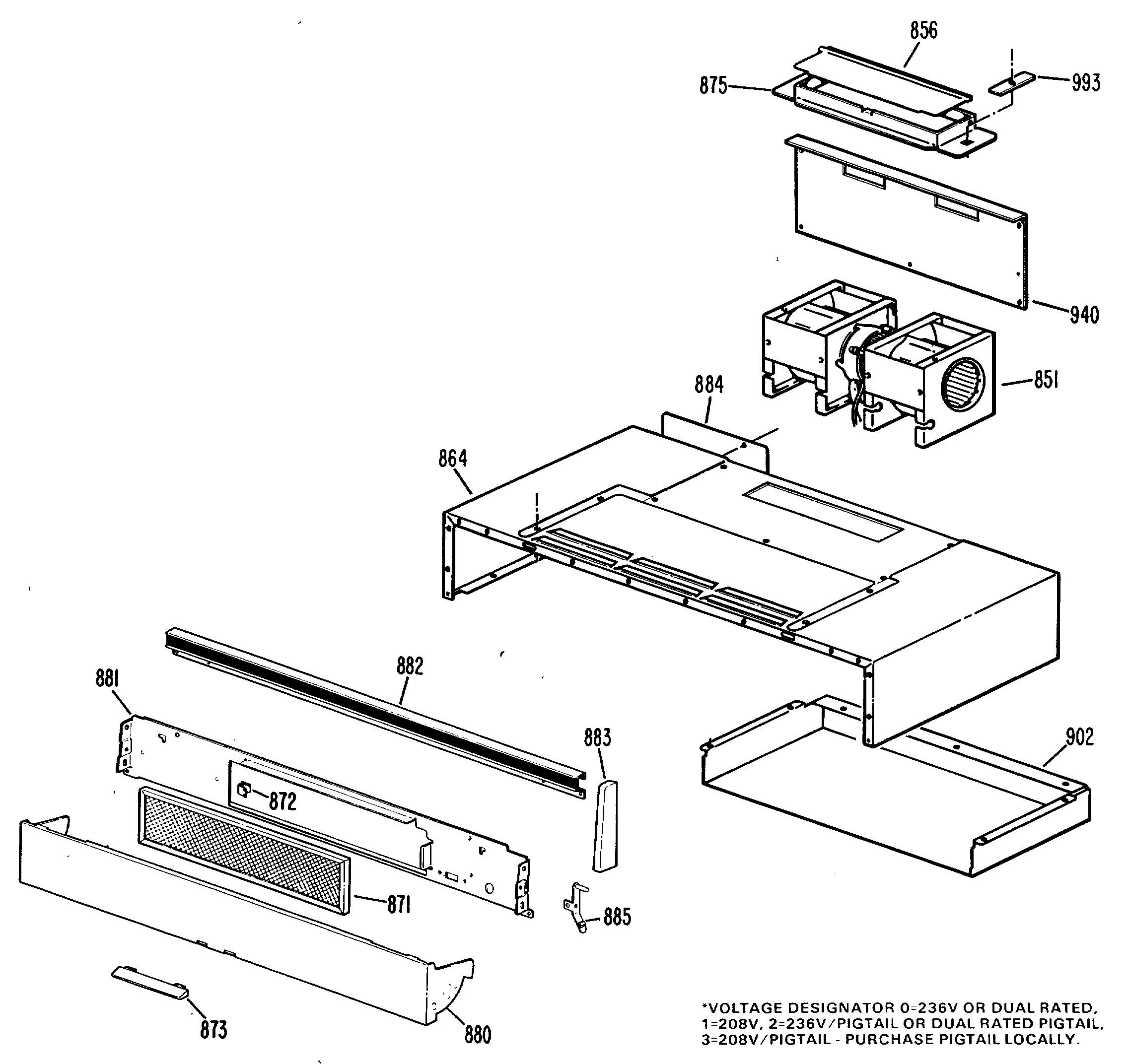 856
875
993
940
851
884
864
882
881
883
902
872
871
885
873
880
*VOLTAGE DESIGNATOR 0=236V OR DUAL RATED, 1=208V, 2=236V/PIGTAIL OR DUAL RATED PIGTAIL, 3=208V/PIGTAIL - PURCHASE PIGTAIL LOCALLY.