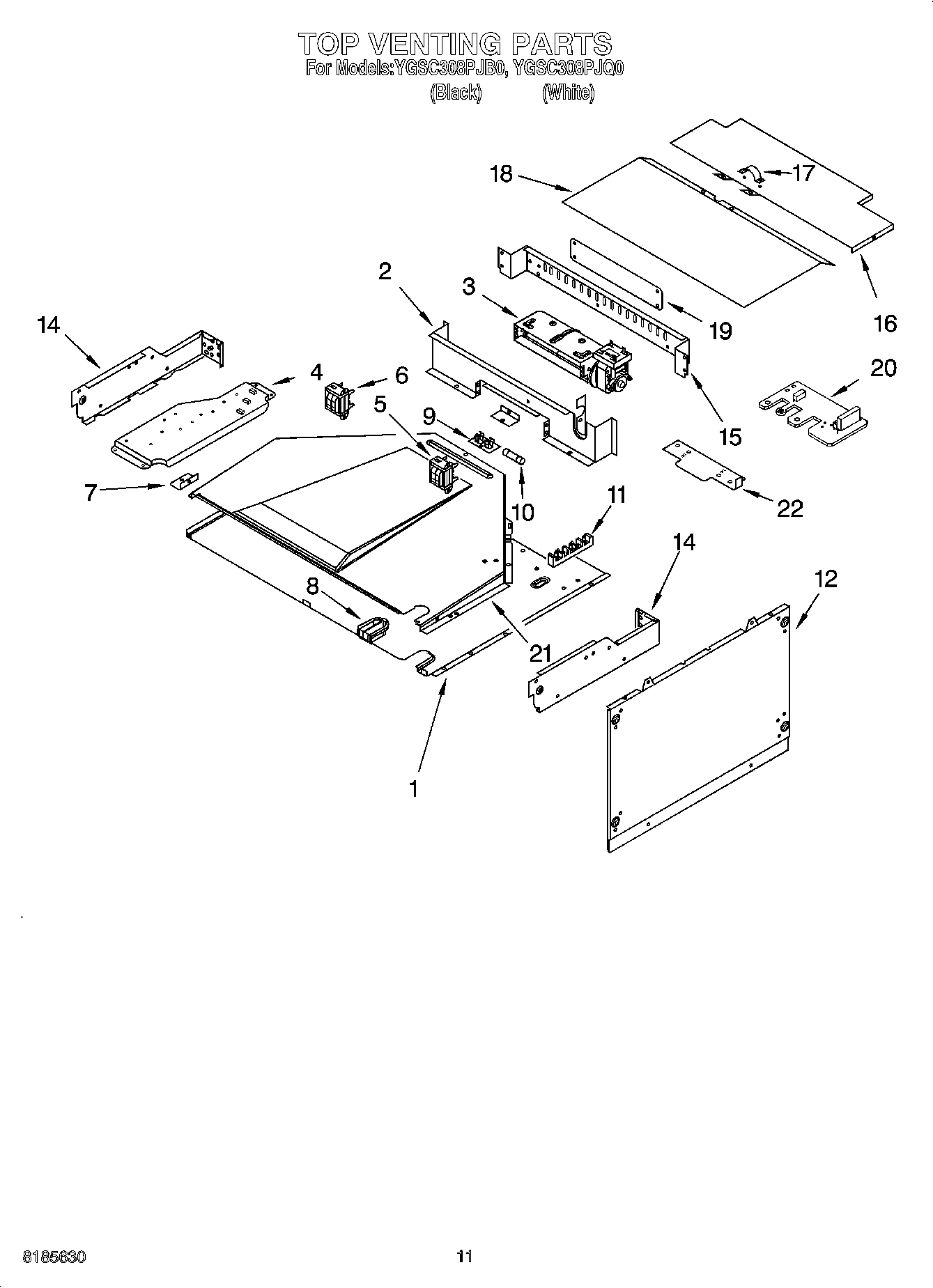 TOP VENTING PARTS
For Models:YGSC308PJB0, YGSC308PJQ0
(Black) (White)

18
17
16
19
2
3
14
4
6
5
9
15
20
7
10
11
22
14
12
8
21
1

8185630
11