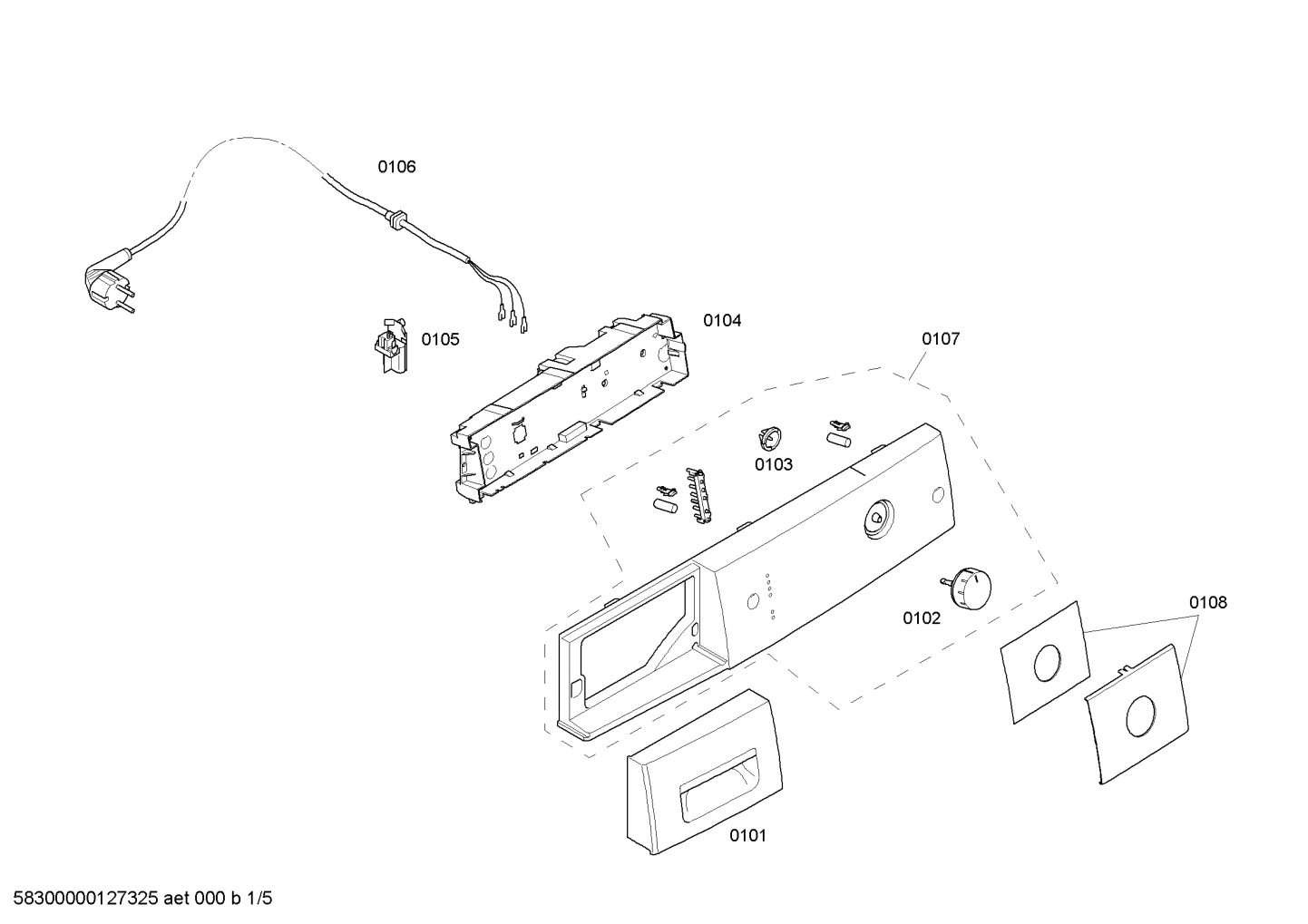 0106

0105

0104

0107

0103

0102

0108

0101

58300000127325 aet 000 b 1/5