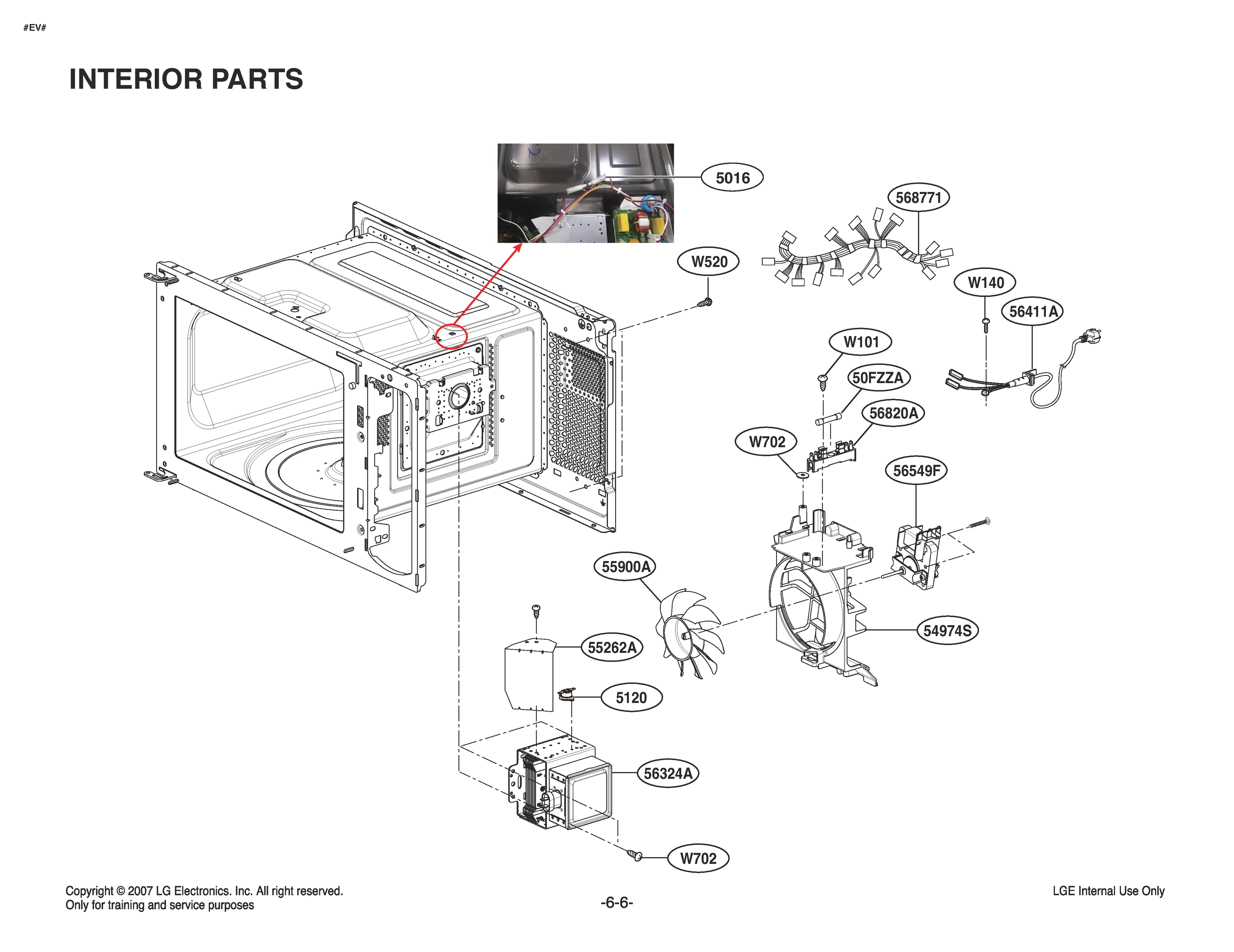 #EV#

INTERIOR PARTS

5016

568771

W520

W140

56411A

W101

50FZZA

56820A

W702

56549F

55900A

54974S

55262A

5120

56324A

W702

Copyright © 2007 LG Electronics. Inc. All right reserved.
Only for training and service purposes

-6-6-

LGE Internal Use Only