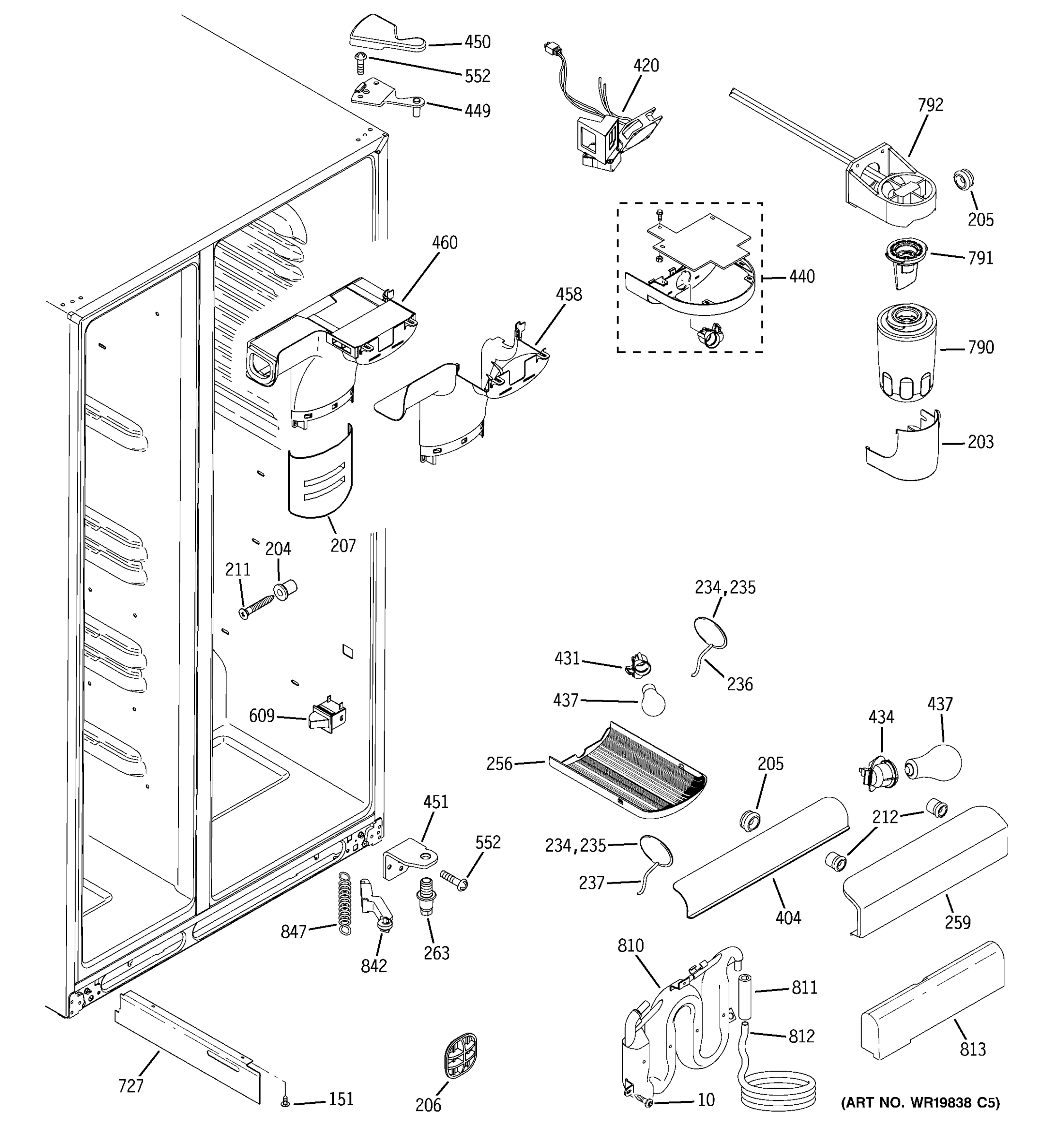 450
552
449
420
792
205
460
458
440
791
790
203
207
204
211
234,235
431
236
437
609
434
437
256
205
451
552
212
234,235
237
404
259
847
842
263
810
811
812
813
727
151
206
10
(ART NO. WR19838 C5)