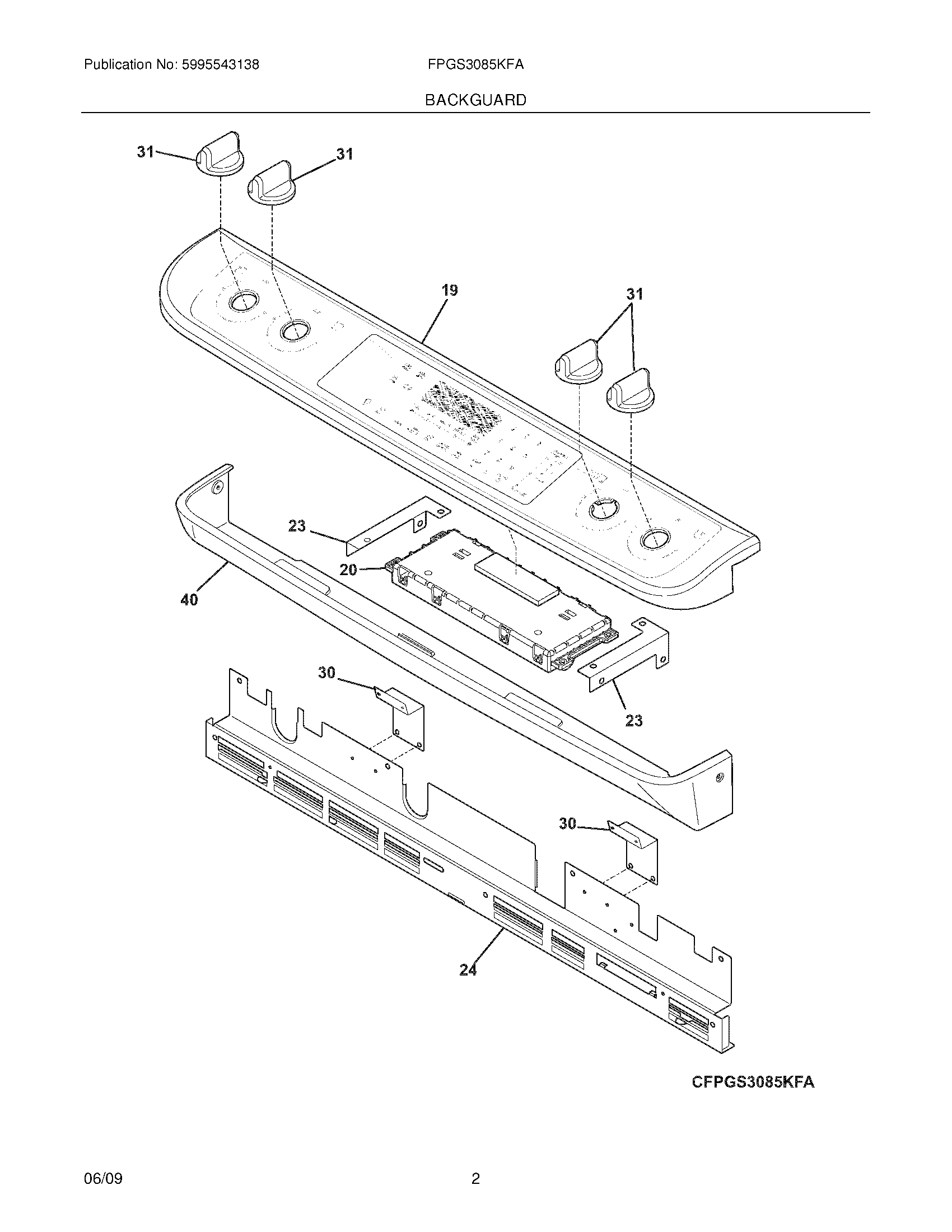 Publication No: 5995543138

FPGS3085KFA

BACKGUARD

31

31

19

31

23

20

40

30

23

30

24

CFPGS3085KFA

06/09

2