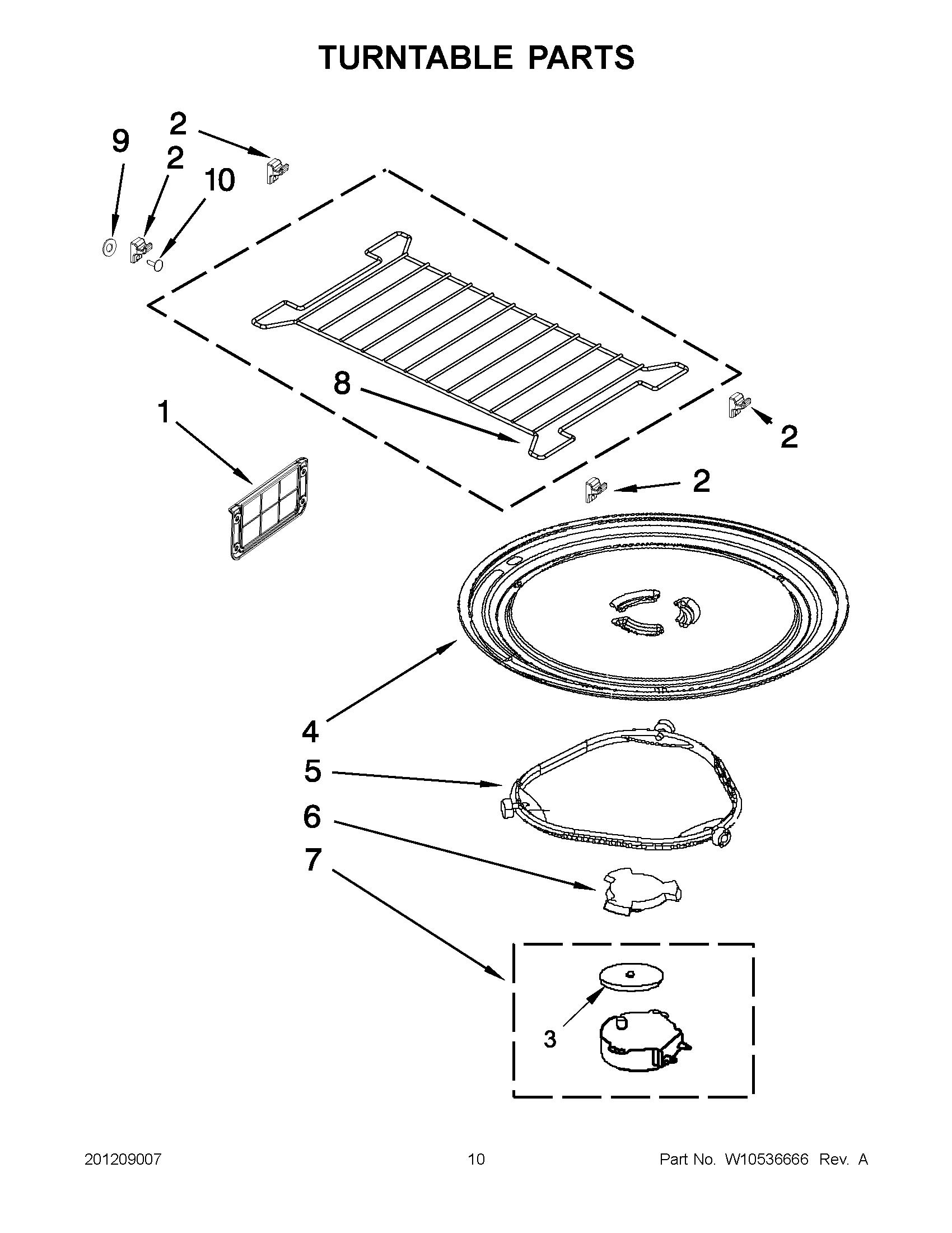 TURNTABLE PARTS

9
2
2
10
8
1
2
2
4
5
6
7
3

201209007
10
Part No. W10536666 Rev. A