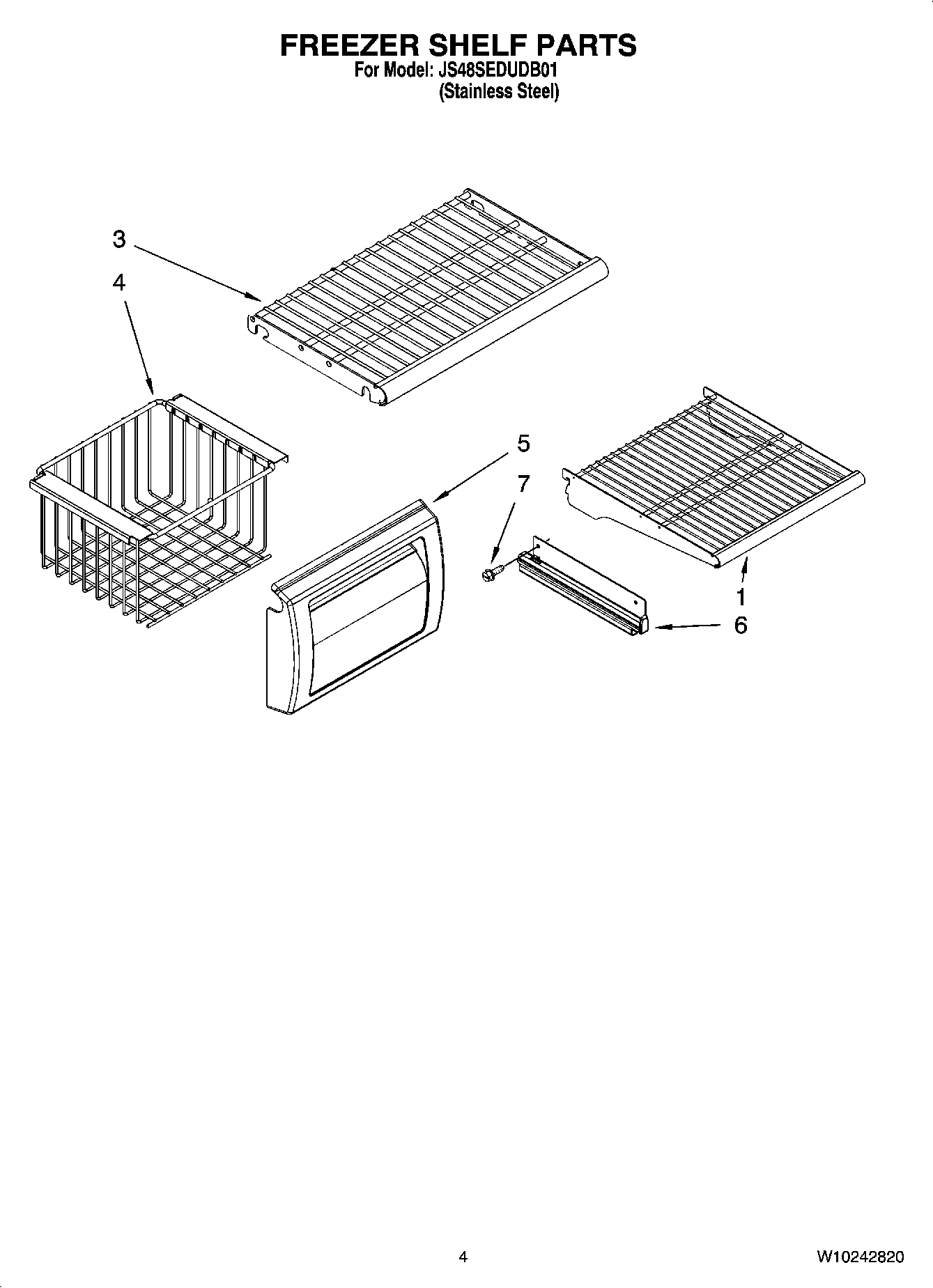 FREEZER SHELF PARTS
For Model: JS48SEDUDB01
(Stainless Steel)

3
4
5
7
1
6

4

W10242820