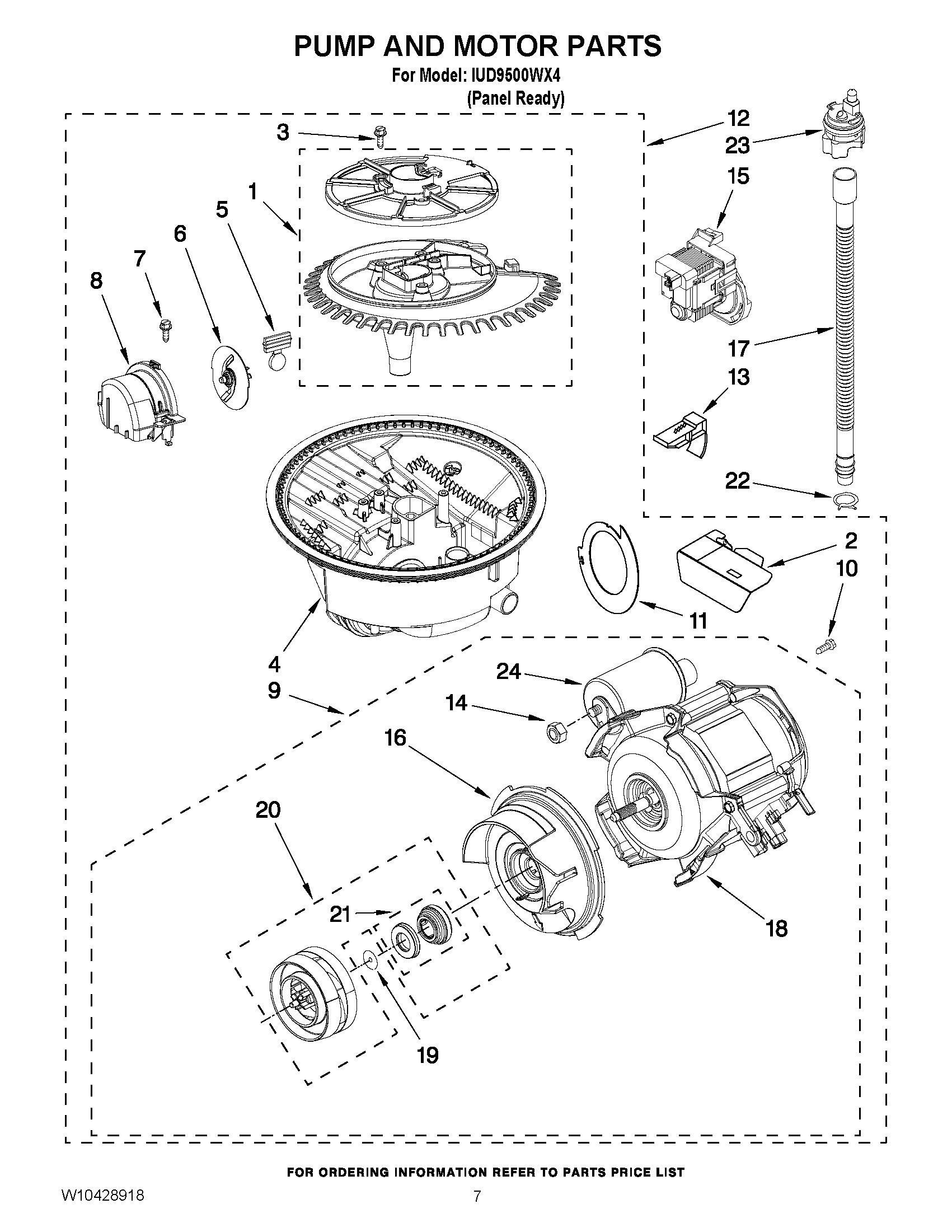 PUMP AND MOTOR PARTS

For Model: IUD9500WX4
(Panel Ready)

3
12
23
15
1
5
6
7
8
17
13
22
2
10
11
4
9
24
14
16
20
21
18
19

FOR ORDERING INFORMATION REFER TO PARTS PRICE LIST

W10428918
7