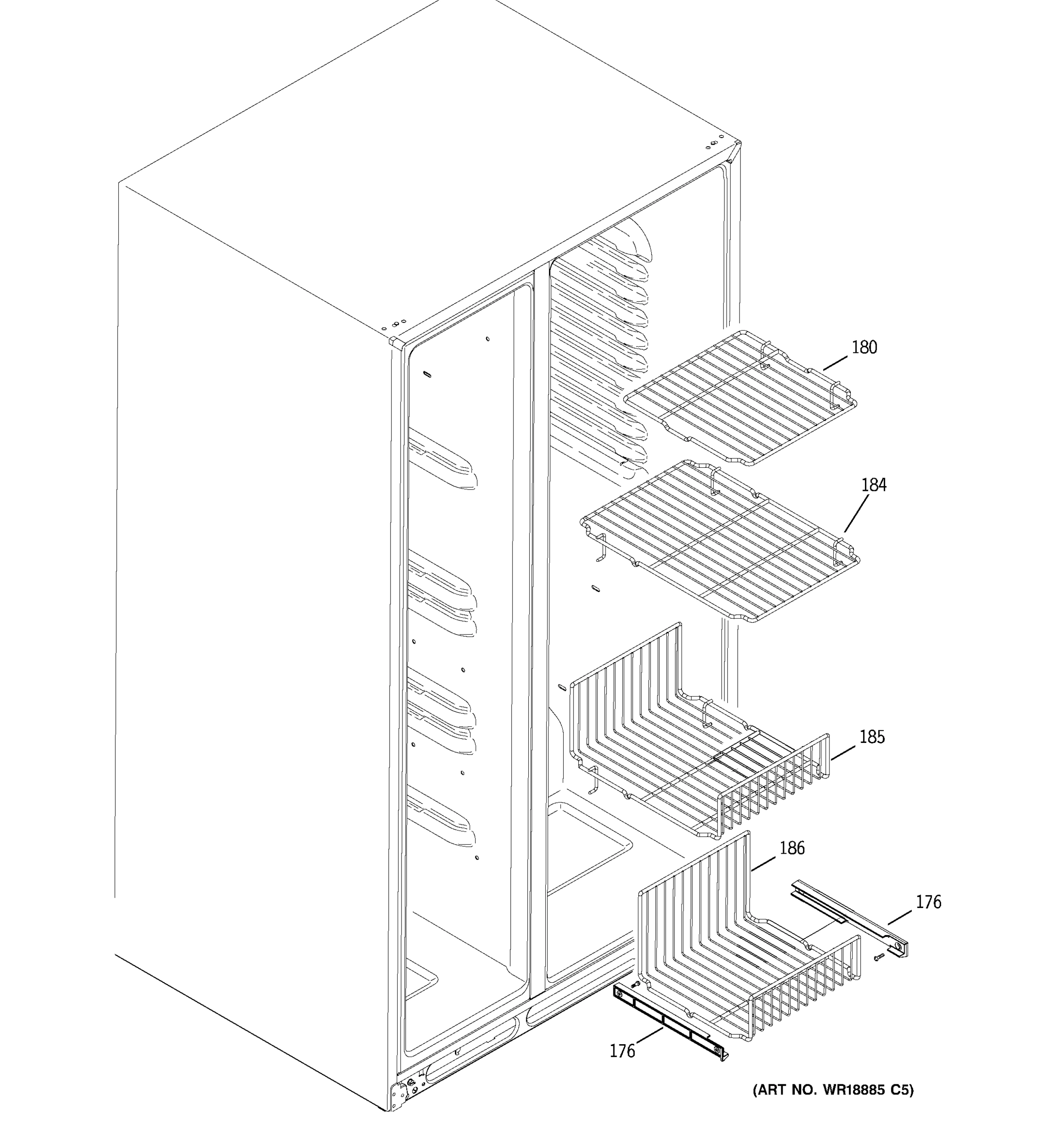 180

184

185

186

176

176

(ART NO. WR18885 C5)