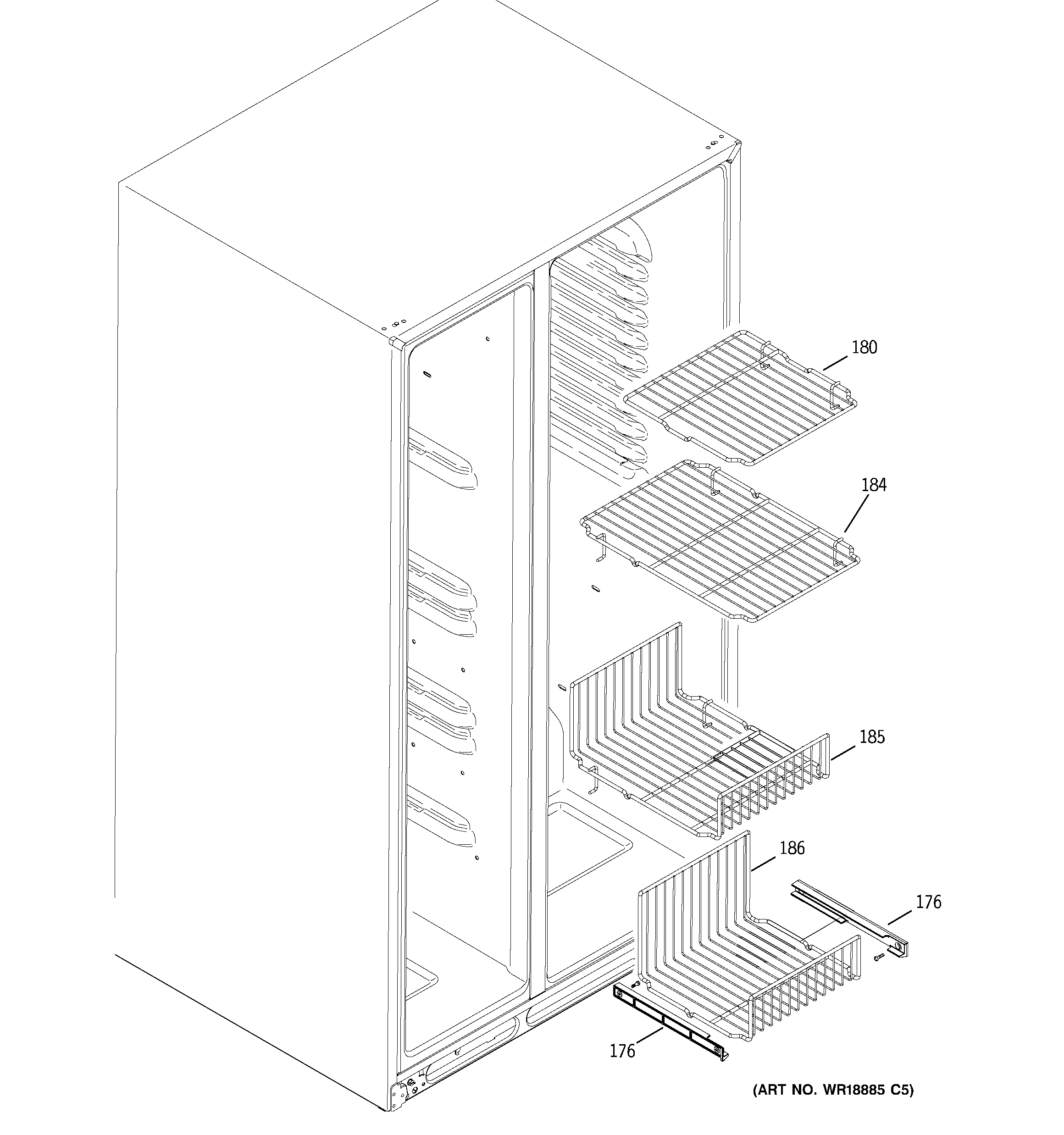 180

184

185

186

176

176

(ART NO. WR18885 C5)