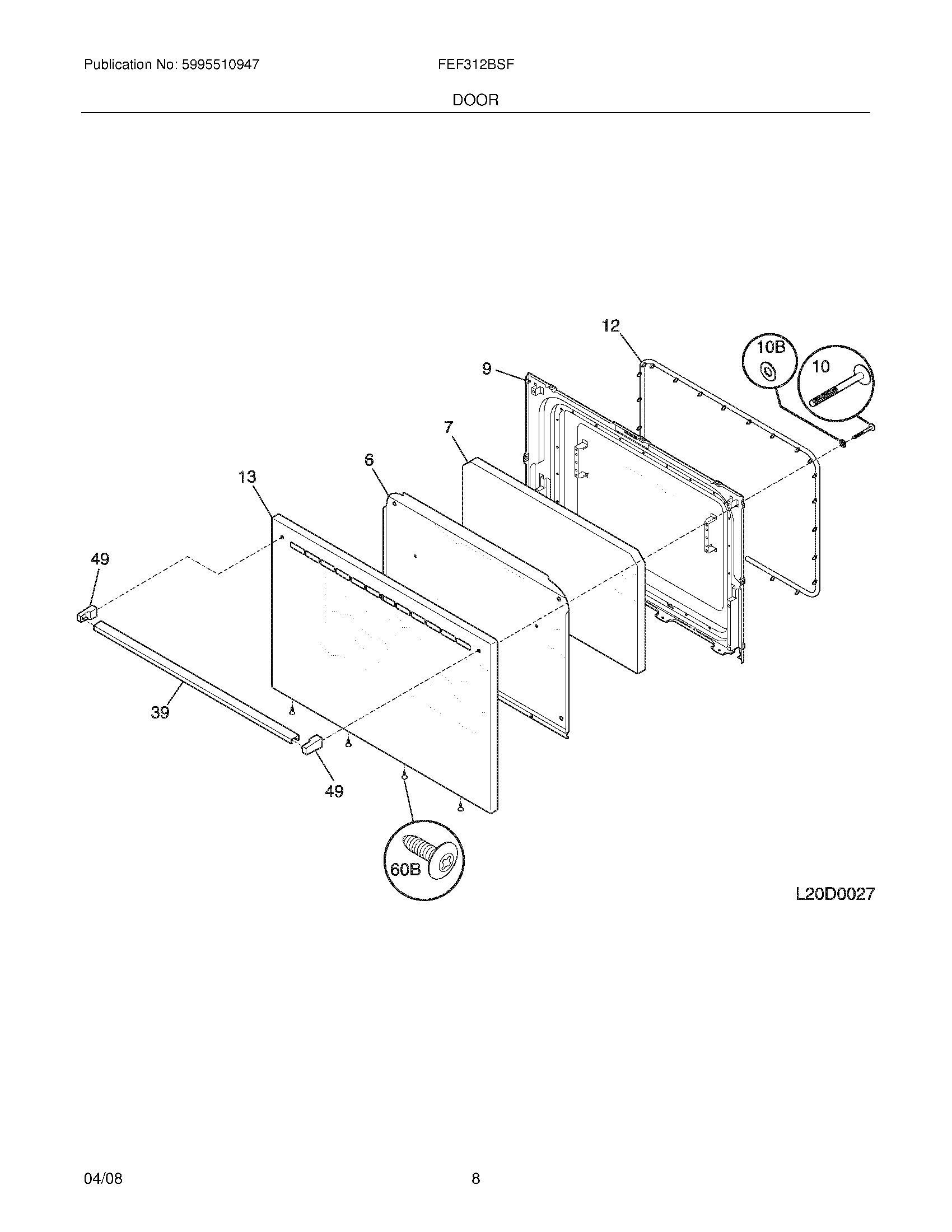 Publication No: 5995510947

FEF312BSF

DOOR

12

10B

10

9

7

6

13

49

39

49

60B

L20D0027

04/08

8