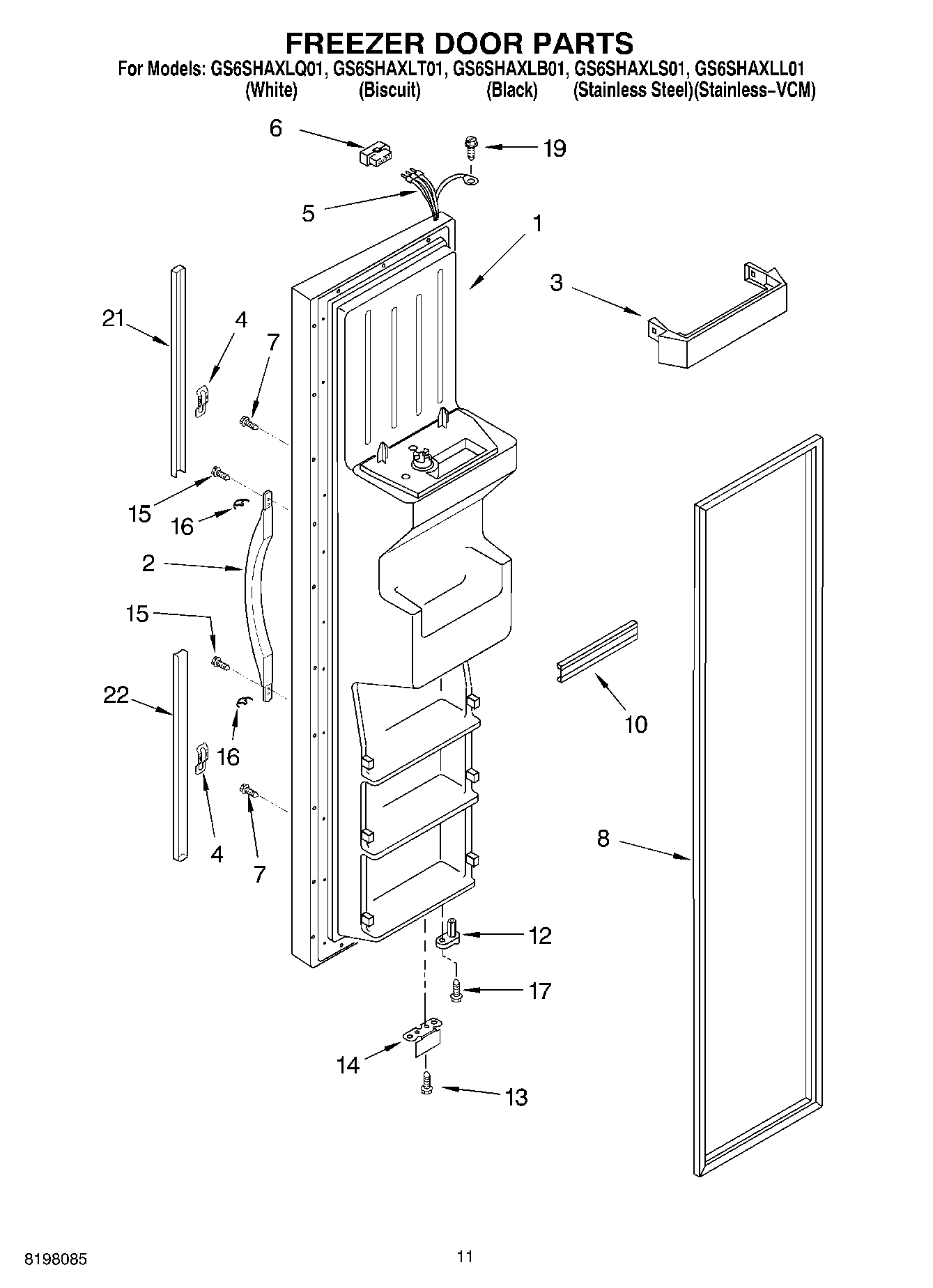 FREEZER DOOR PARTS
For Models: GS6SHAXLQ01, GS6SHAXLT01, GS6SHAXLB01, GS6SHAXLS01, GS6SHAXLL01
(White) (Biscuit) (Black) (Stainless Steel)(Stainless–VCM)

6
19
5
1
3
21
4
7
15
16
2
15
22
16
4
7
10
8
12
17
14
13

8198085
11