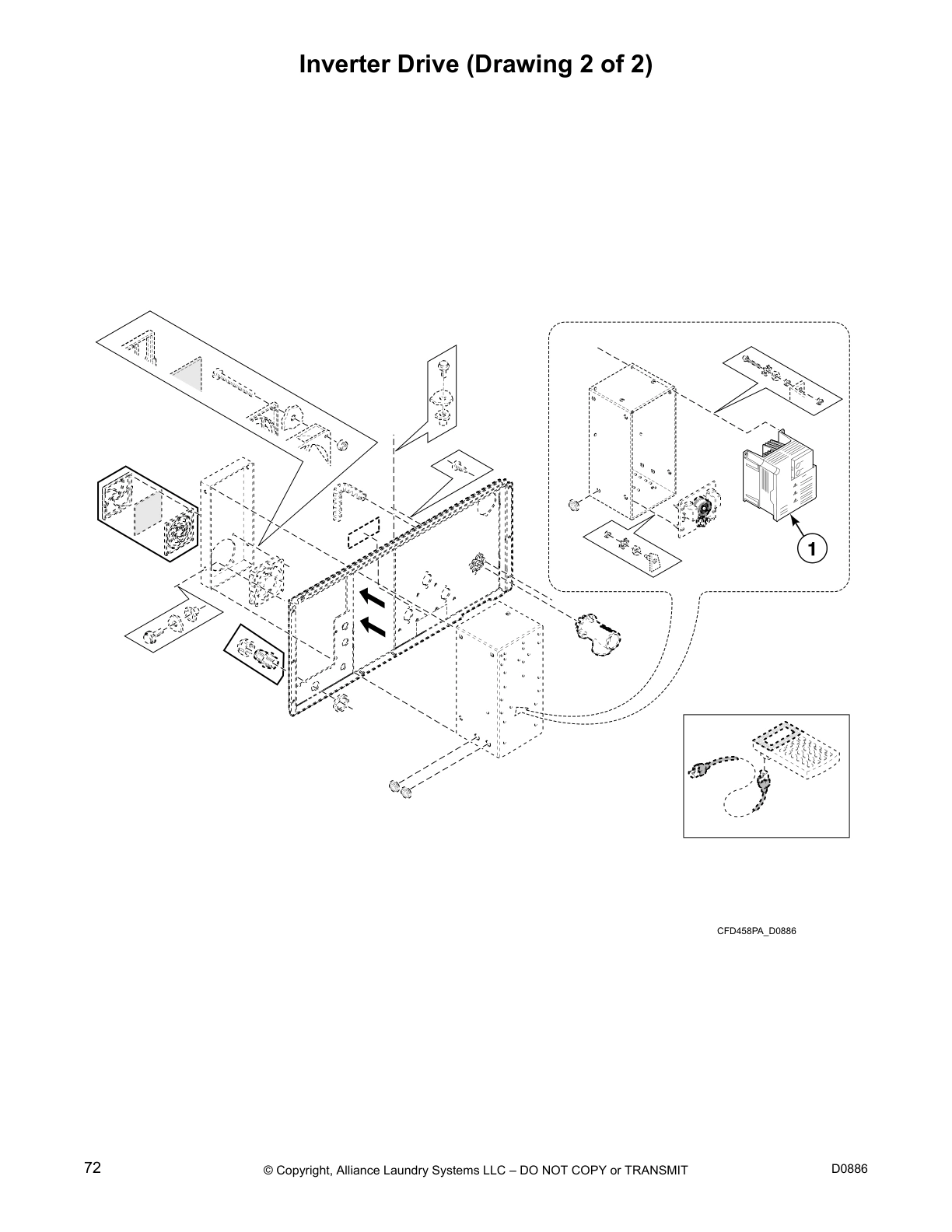 Inverter Drive (Drawing 2 of 2)

1

CFD458PA_D0886

72

© Copyright, Alliance Laundry Systems LLC – DO NOT COPY or TRANSMIT

D0886