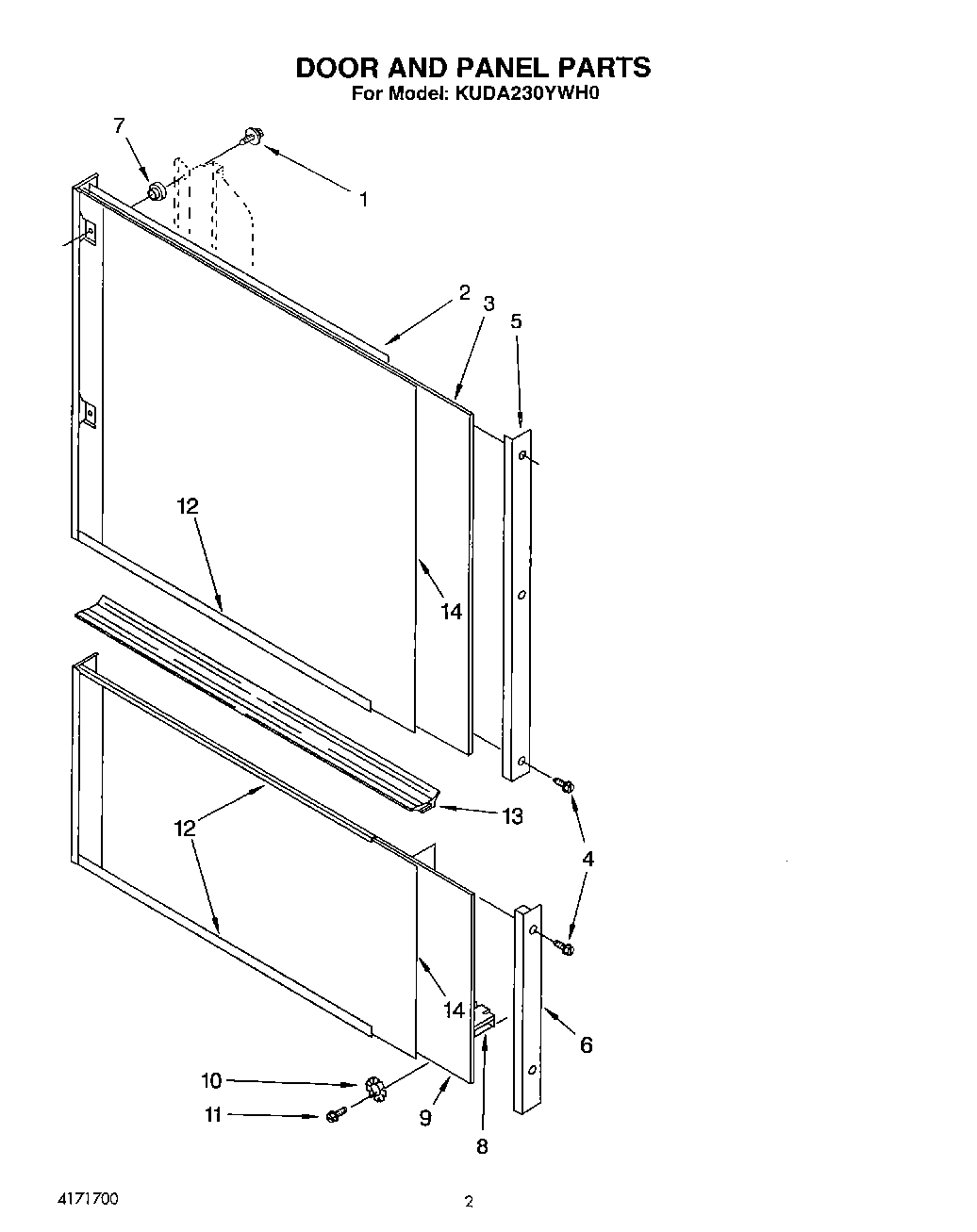 DOOR AND PANEL PARTS
For Model: KUDA230YWH0

7
1
2
3
5
12
14
13
12
4
14
6
10
11
9
8

4171700
2