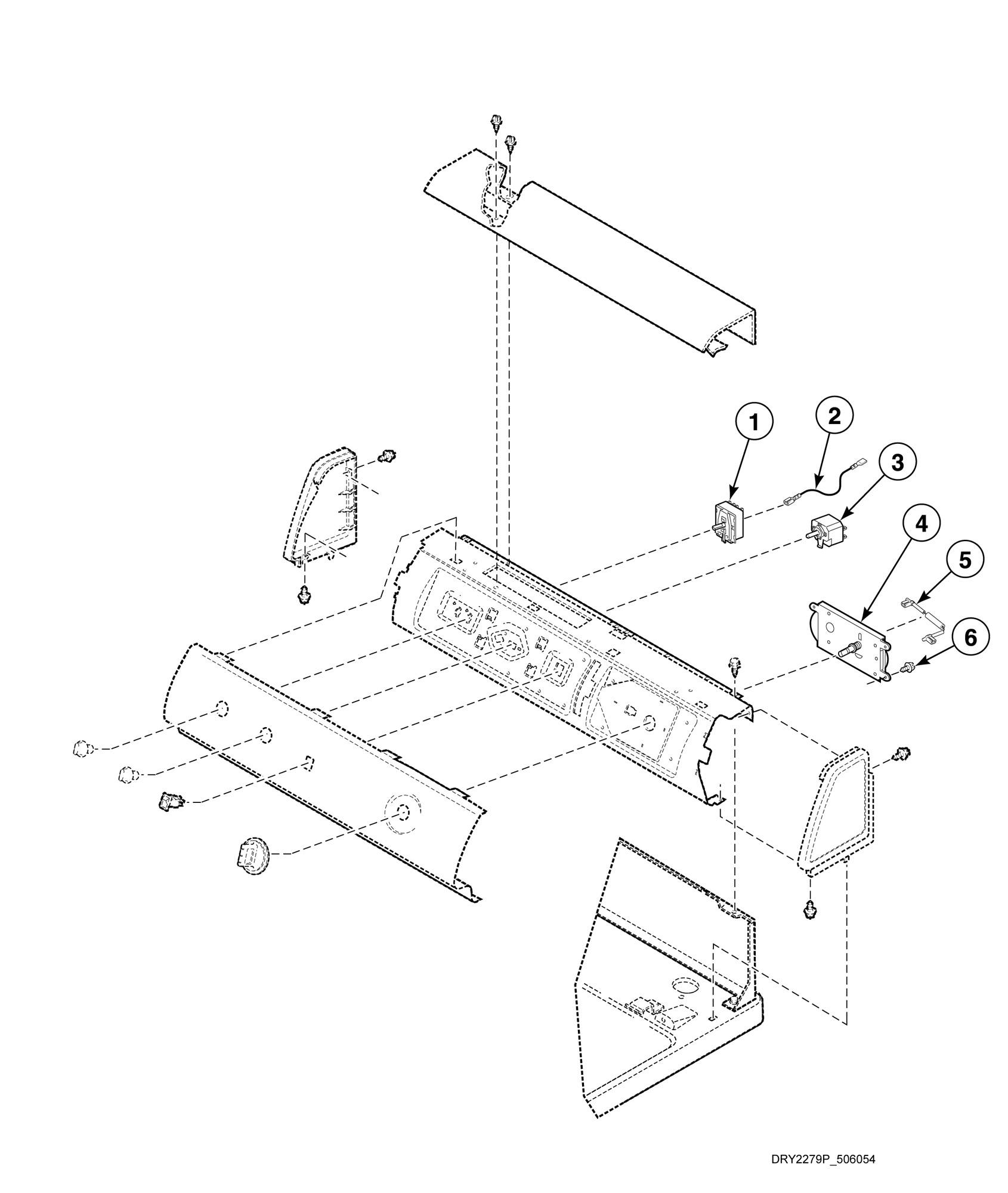 1
2
3
4
5
6
DRY2279P_506054