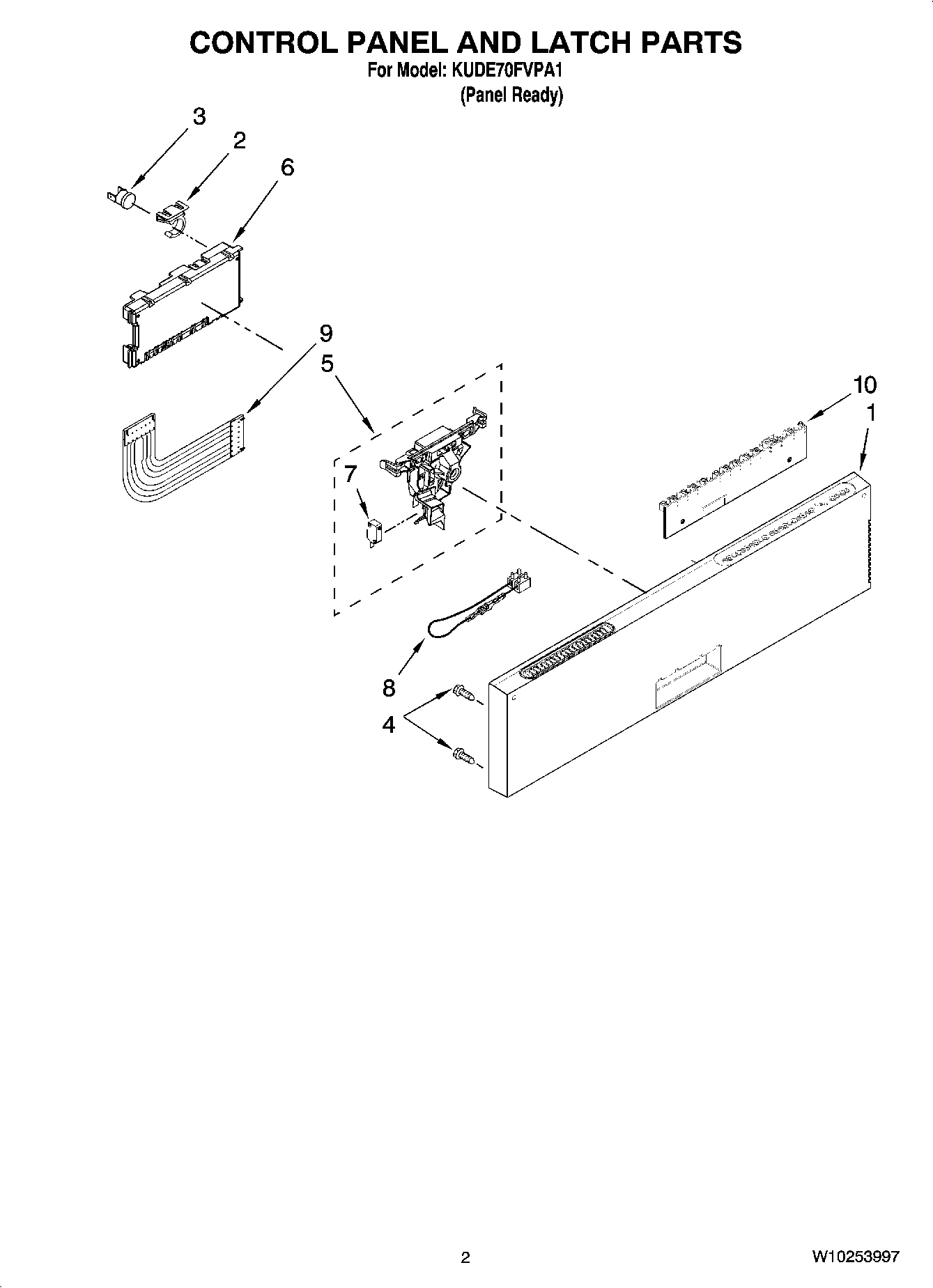 CONTROL PANEL AND LATCH PARTS
For Model: KUDE70FVPA1
(Panel Ready)

3
2
6
9
5
10
1
7
8
4

2
W10253997