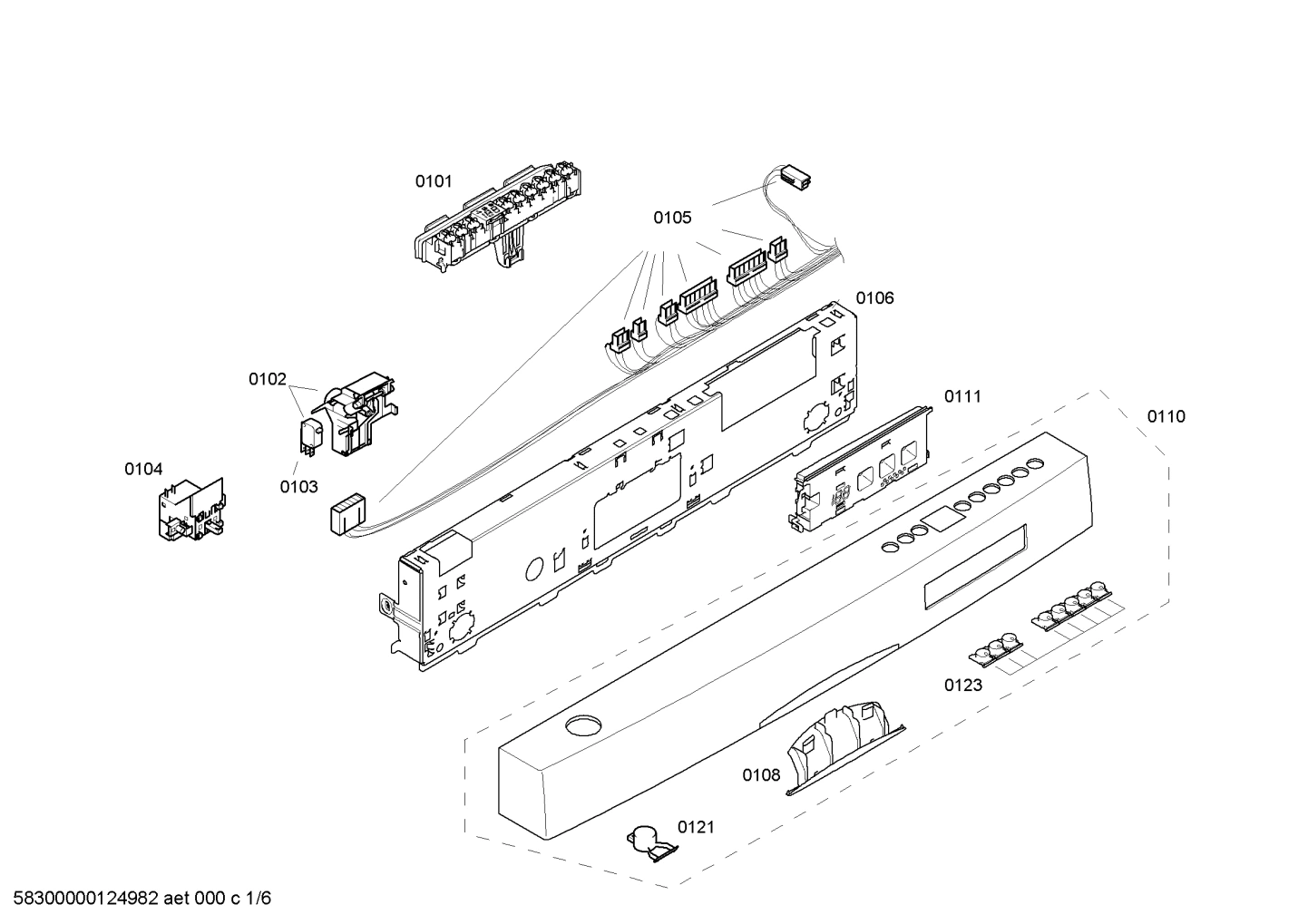 0101

0105

0106

0102

0111

0110

0104

0103

0123

0108

0121

58300000124982 aet 000 c 1/6