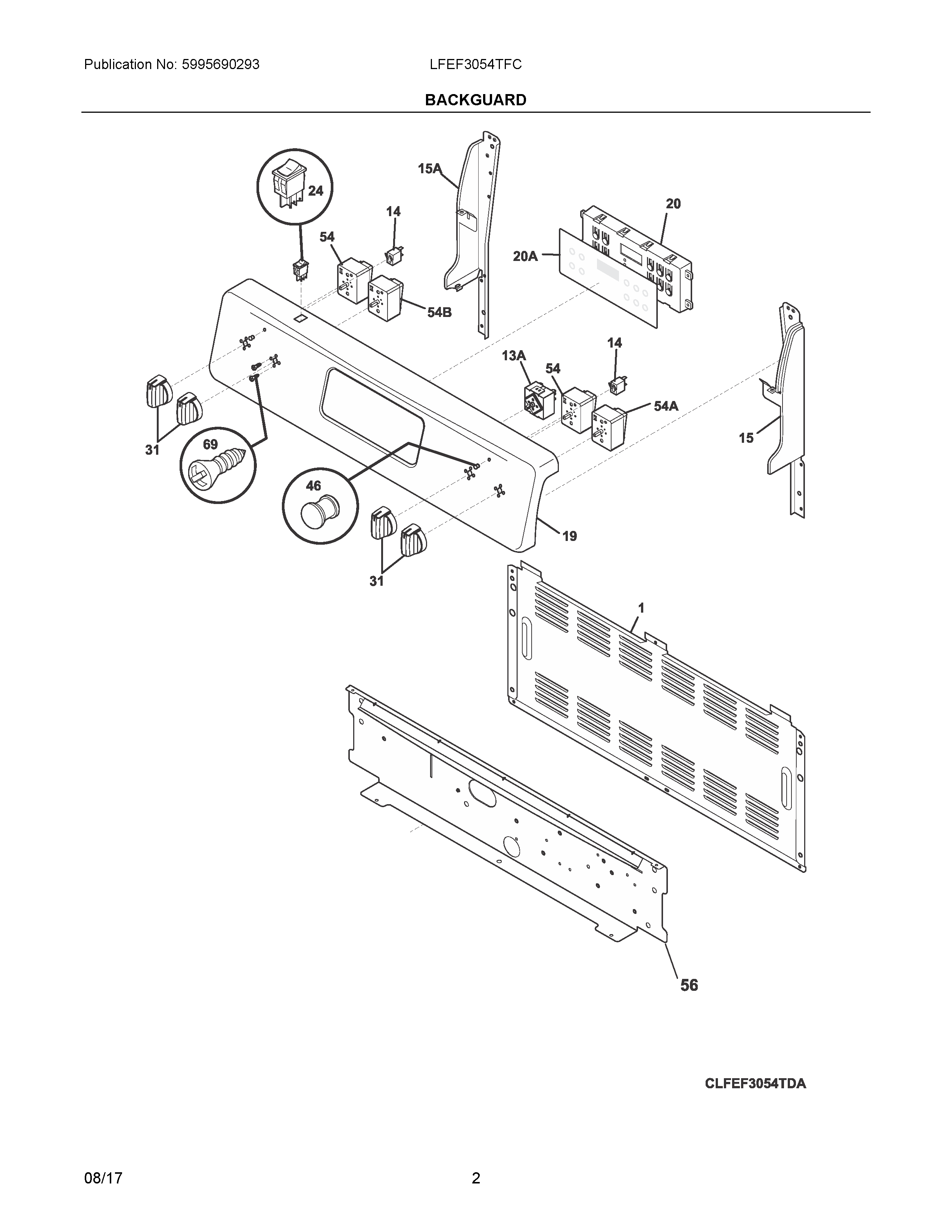 Publication No: 5995690293 LFEF3054TFC

BACKGUARD

15A
24
14
20
54
20A
54B
14
13A
54
54A
15
31
69
46
19
31
1
56

CLFEF3054TDA

08/17 2