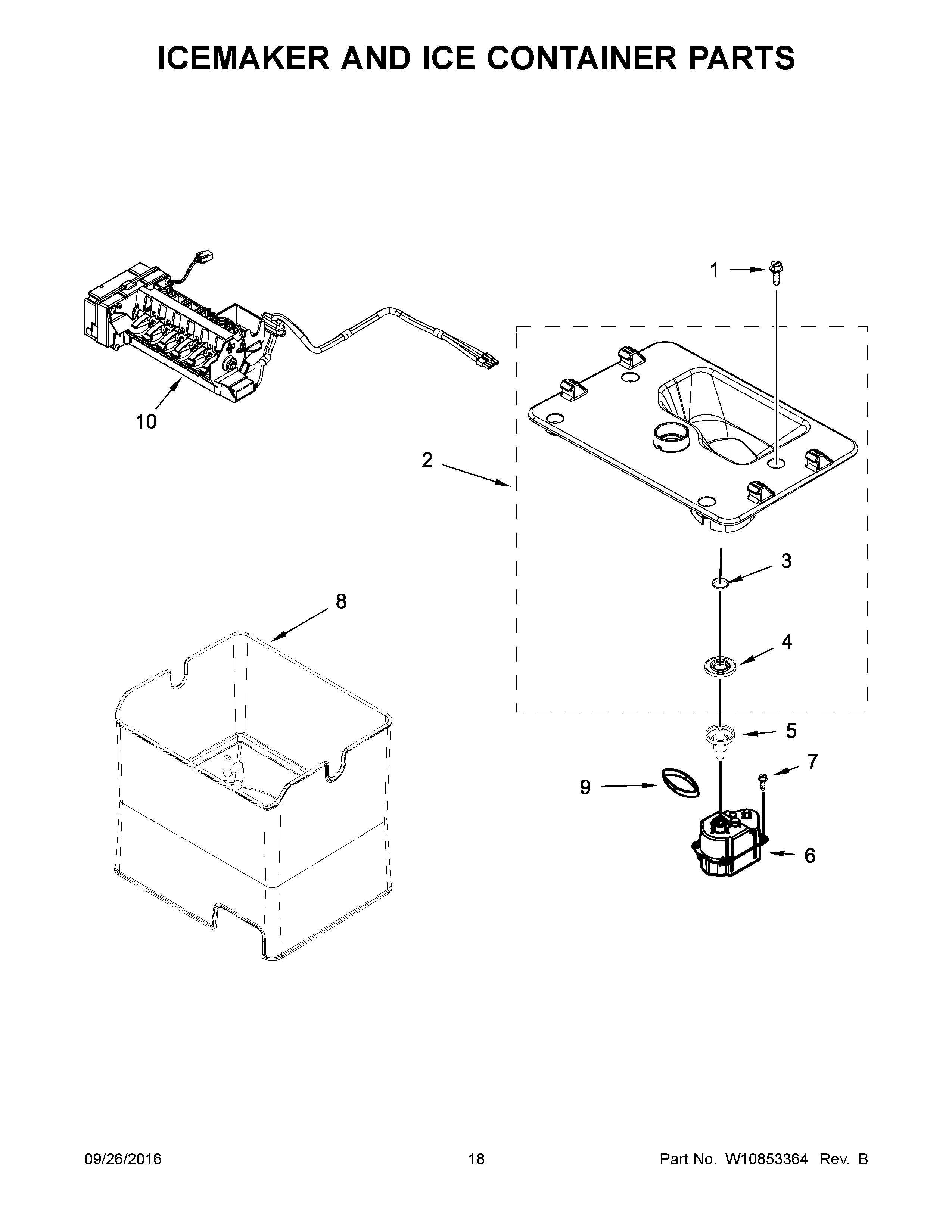 ICEMAKER AND ICE CONTAINER PARTS

1

10

2

3

8

4

5

7

9

6

09/26/2016

18

Part No. W10853364 Rev. B