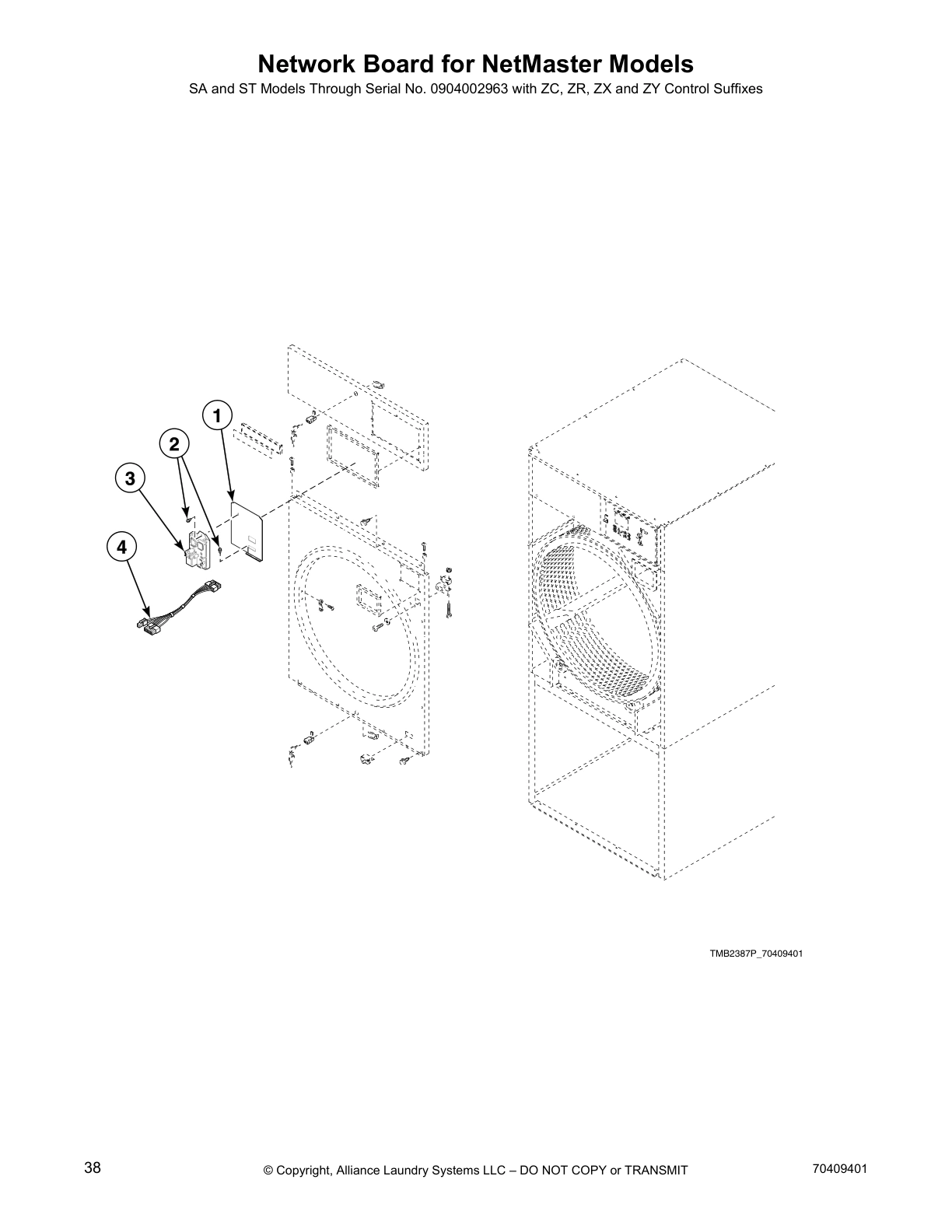 Network Board for NetMaster Models

SA and ST Models Through Serial No. 0904002963 with ZC, ZR, ZX and ZY Control Suffixes

1

2

3

4

TMB2387P_70409401

38

© Copyright, Alliance Laundry Systems LLC – DO NOT COPY or TRANSMIT

70409401