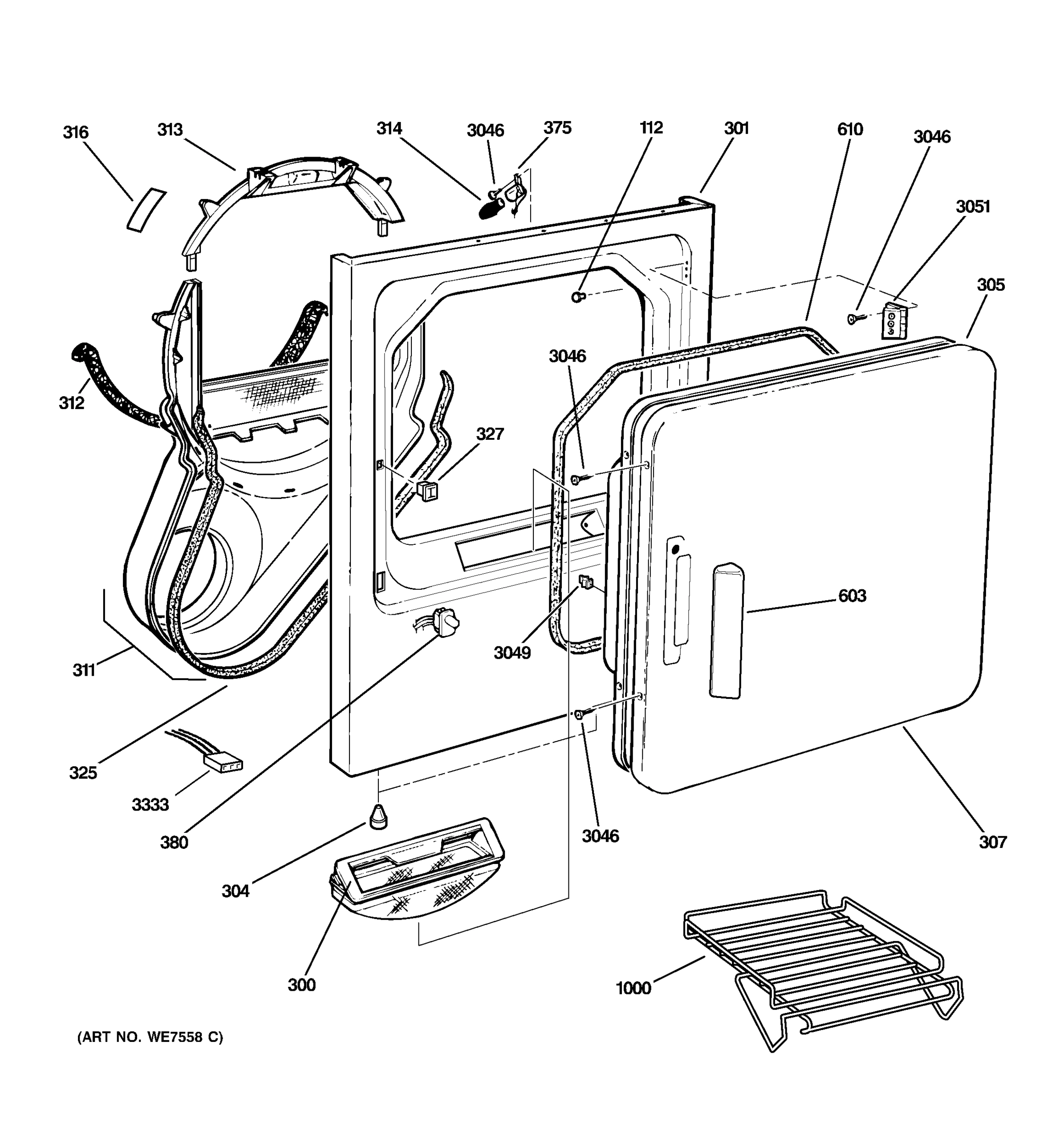 316
313
314
3046
375
112
301
610
3046
3051
305
312
3046
327
603
3049
311
325
3333
380
3046
307
304
300
1000
(ART NO. WE7558 C)