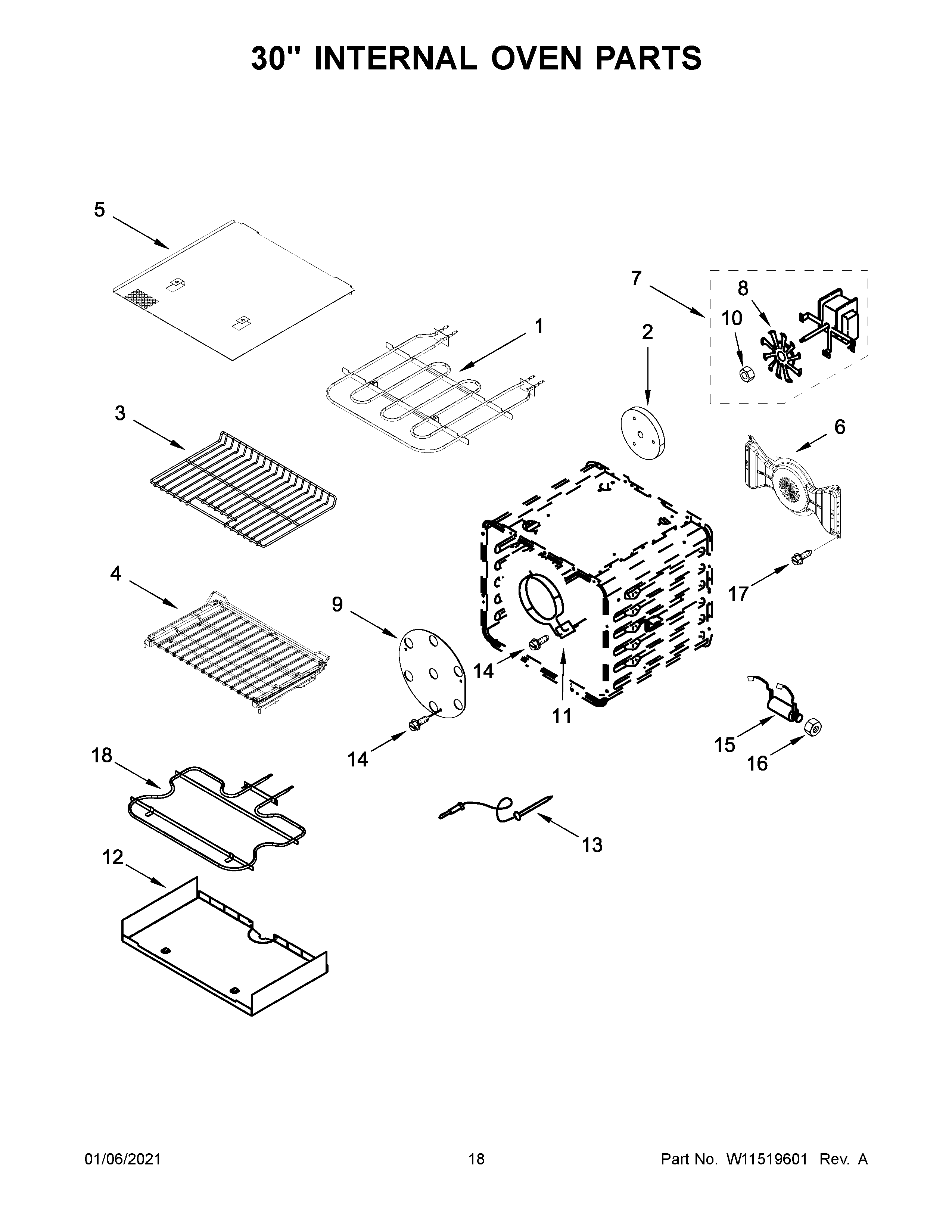 30" INTERNAL OVEN PARTS

5

7

8

10

1

2

3

6

4

9

17

14

11

14

15

16

18

13

12

01/06/2021

18

Part No. W11519601 Rev. A