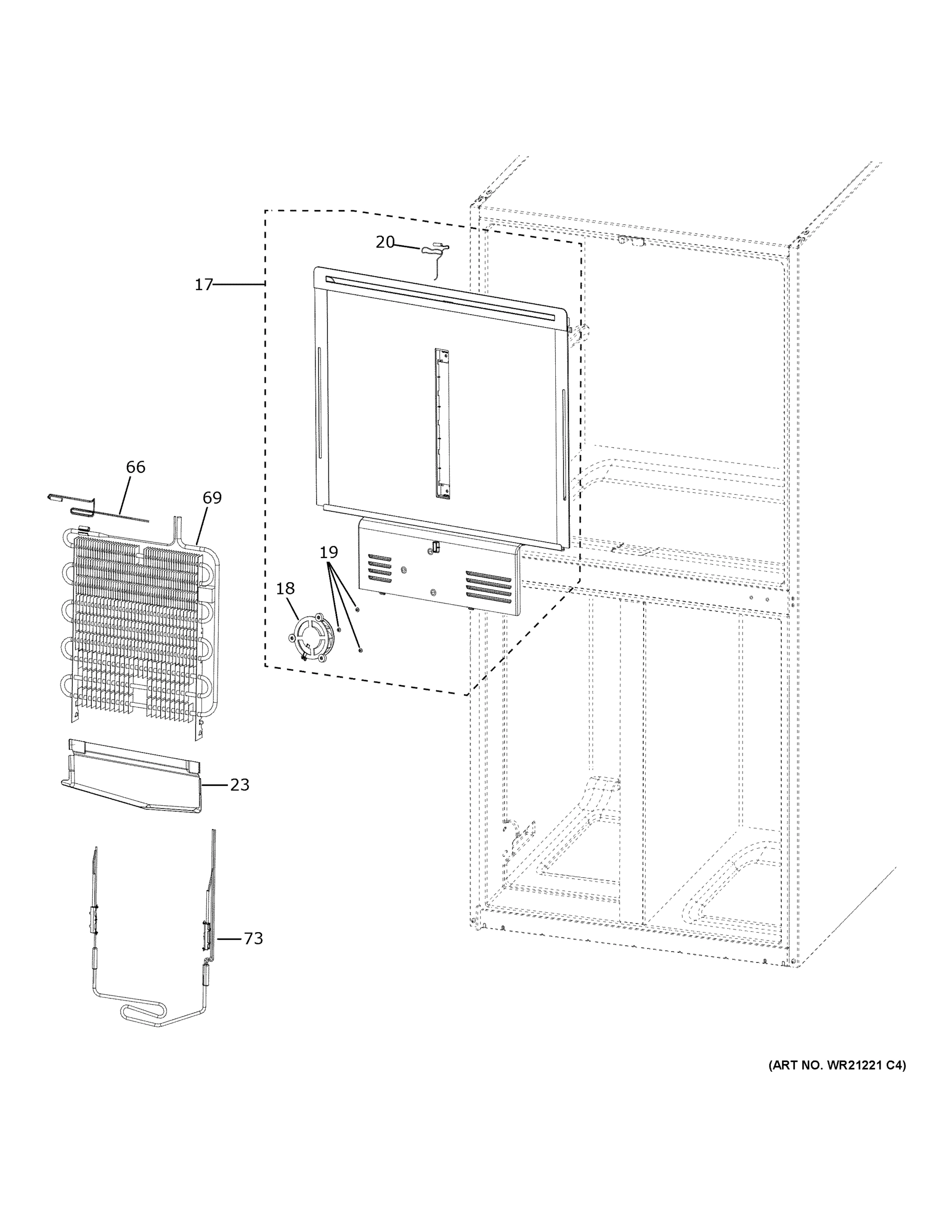 20

17

66

69

19

18

23

73

(ART NO. WR21221 C4)