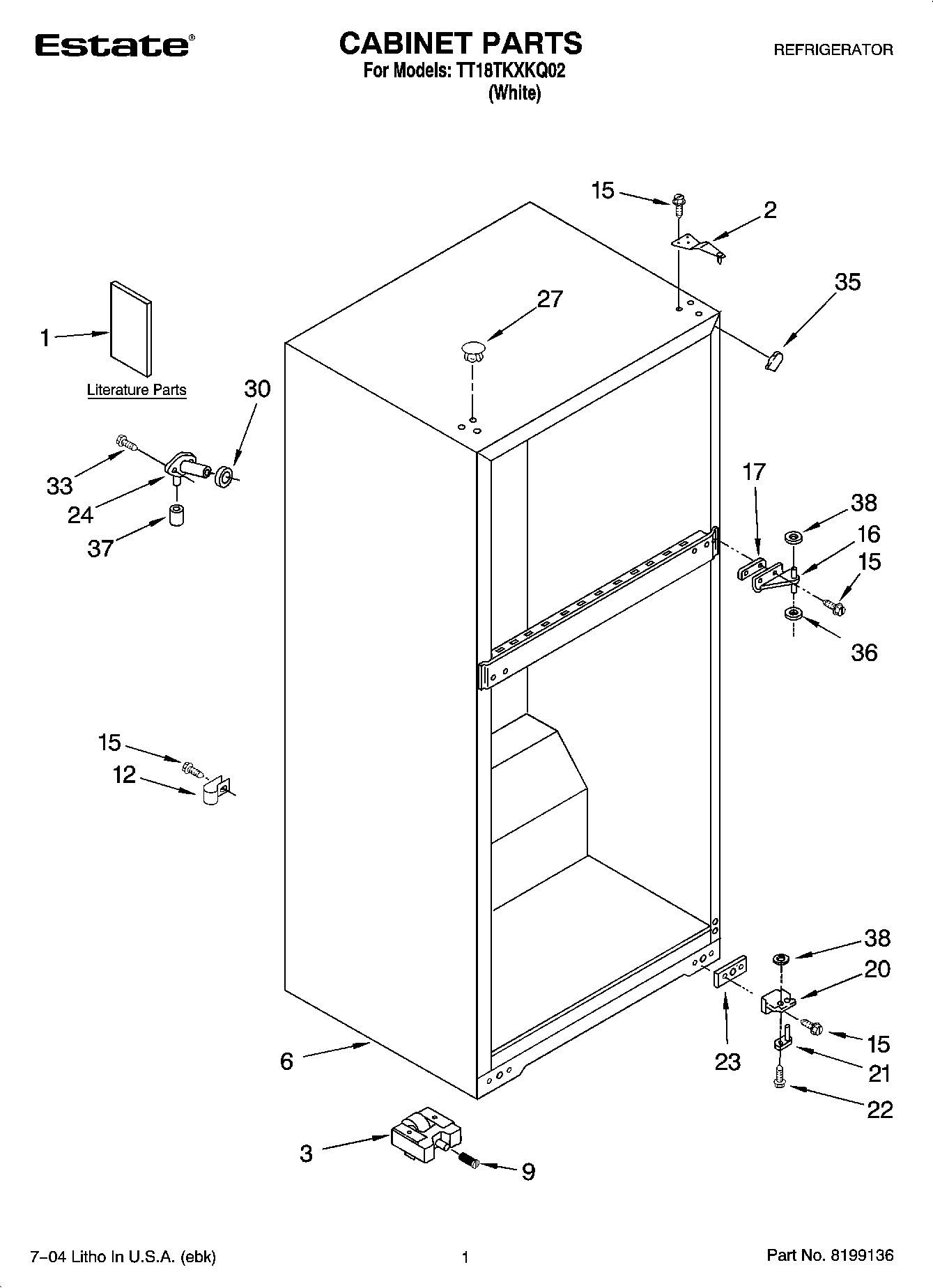 Estate®

CABINET PARTS
For Models: TT18TKXKQ02
(White)

REFRIGERATOR

15
2
35
27
1
Literature Parts
30
33
24
37
17
38
16
15
36
15
12
38
20
15
21
22
23
6
3
9

7–04 Litho In U.S.A. (ebk)

1

Part No. 8199136