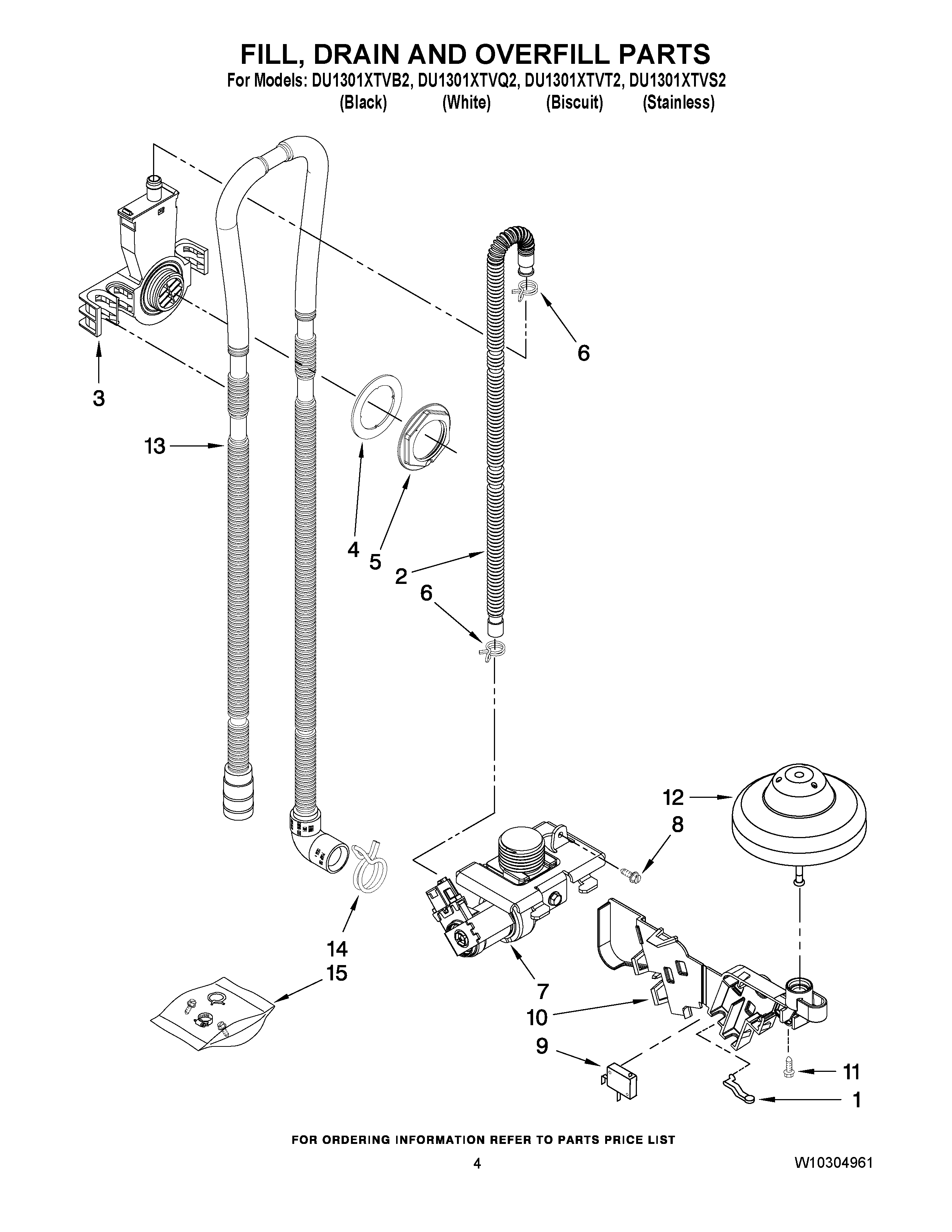 FILL, DRAIN AND OVERFILL PARTS
For Models: DU1301XTVB2, DU1301XTVQ2, DU1301XTVT2, DU1301XTVS2
(Black) (White) (Biscuit) (Stainless)

6
3
13
4
5
2
6
12
8
14
15
7
10
9
11
1

FOR ORDERING INFORMATION REFER TO PARTS PRICE LIST

4

W10304961