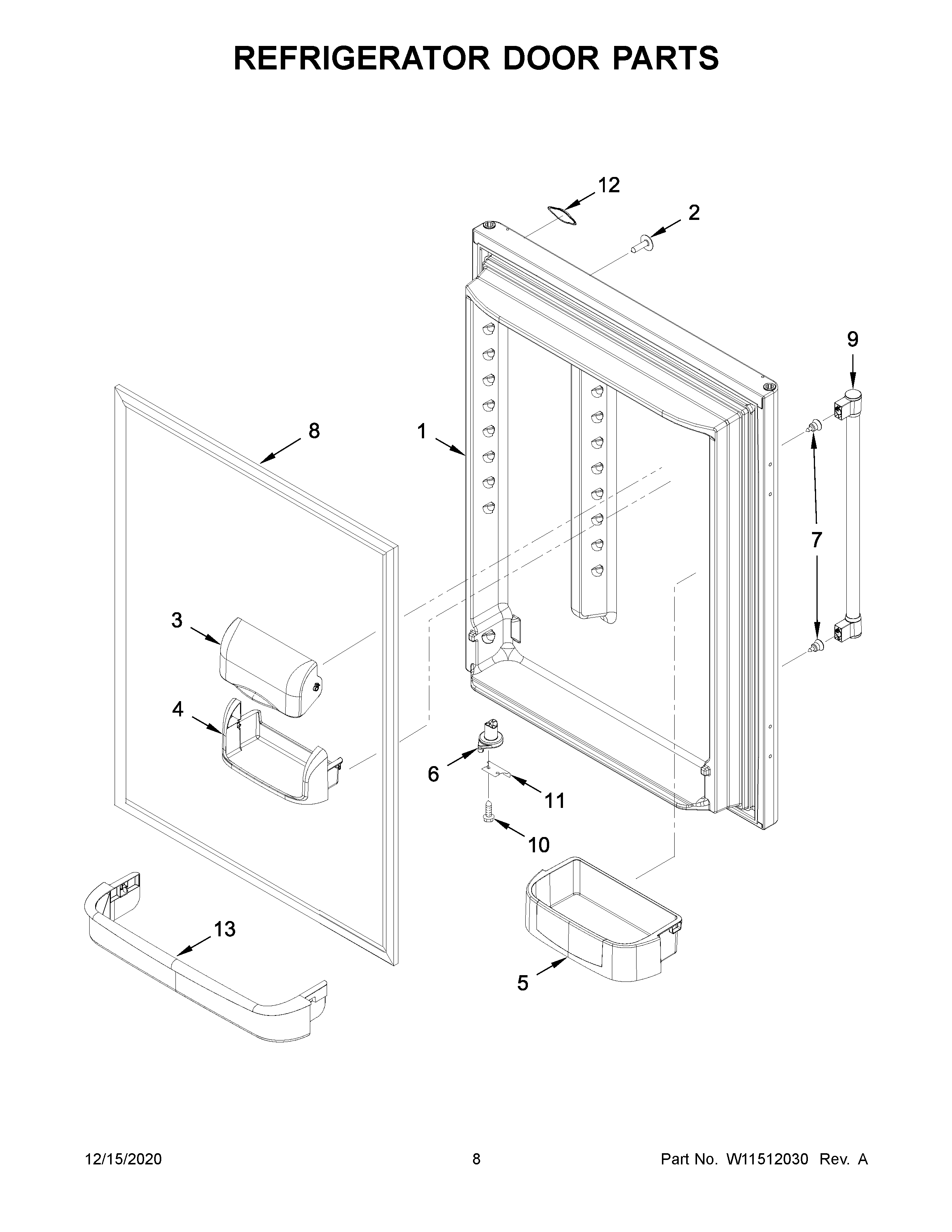 REFRIGERATOR DOOR PARTS

12
2
9
8
1
7
3
4
6
11
10
13
5

12/15/2020 8 Part No. W11512030 Rev. A