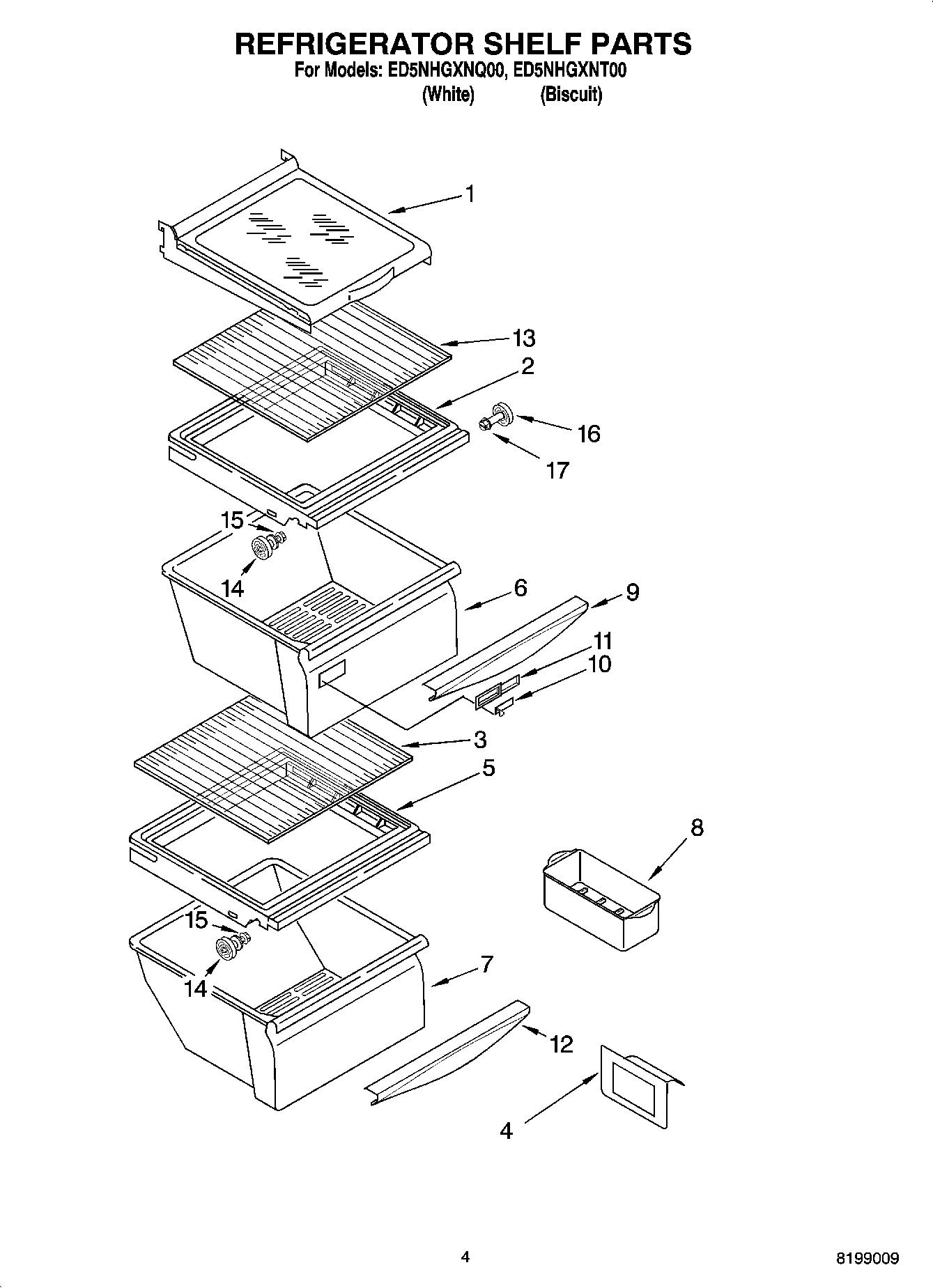 REFRIGERATOR SHELF PARTS
For Models: ED5NHGXNQ00, ED5NHGXNT00
(White) (Biscuit)

1
13
2
16
17
15
14
6
9
11
10
3
5
8
15
14
7
12
4

4

8199009