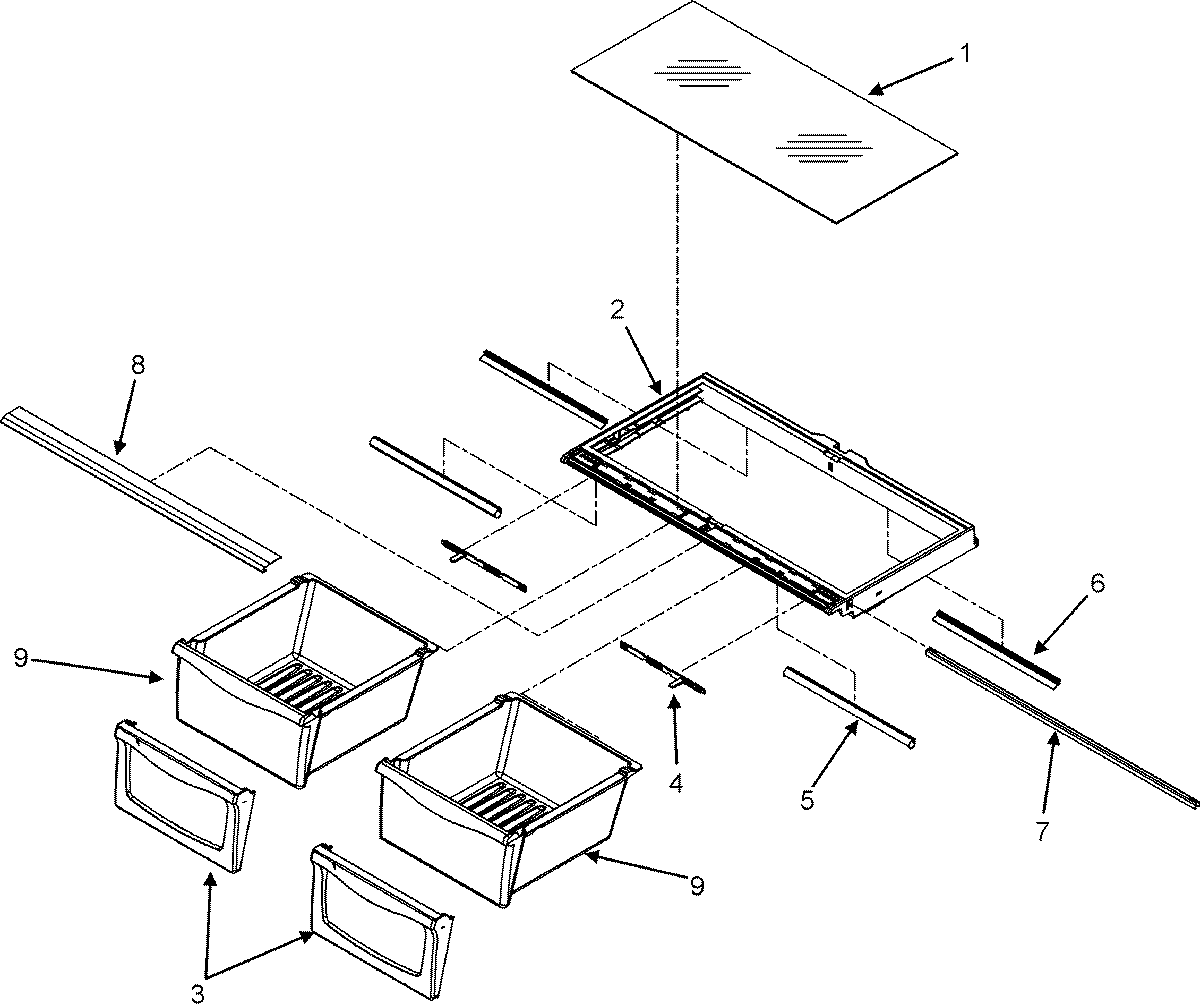 1
2
8
6
9
4
5
7
9
3