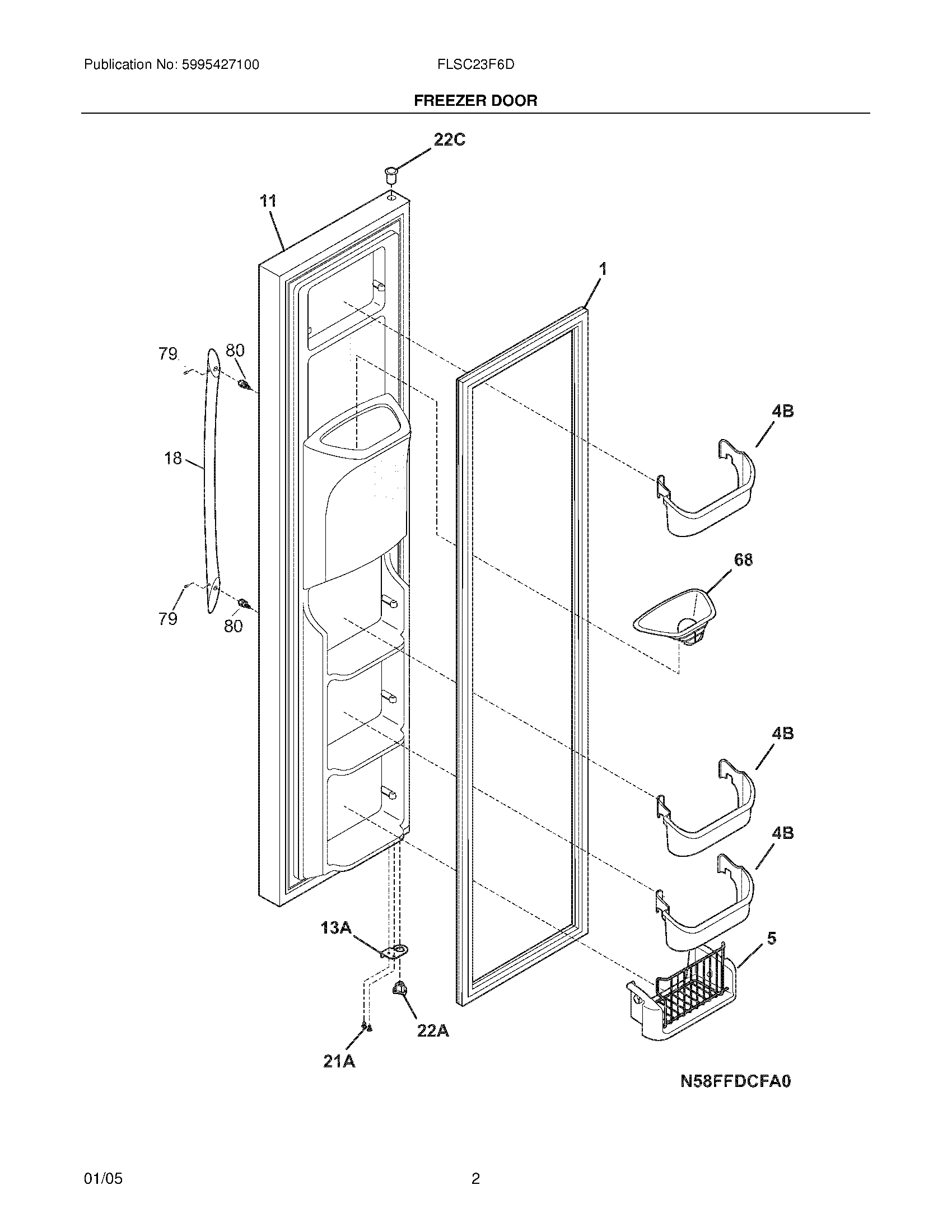 Publication No: 5995427100

FLSC23F6D

FREEZER DOOR

22C

11

1

79

80

4B

18

68

79

80

4B

4B

13A

5

22A

21A

N58FFDCFA0

01/05

2