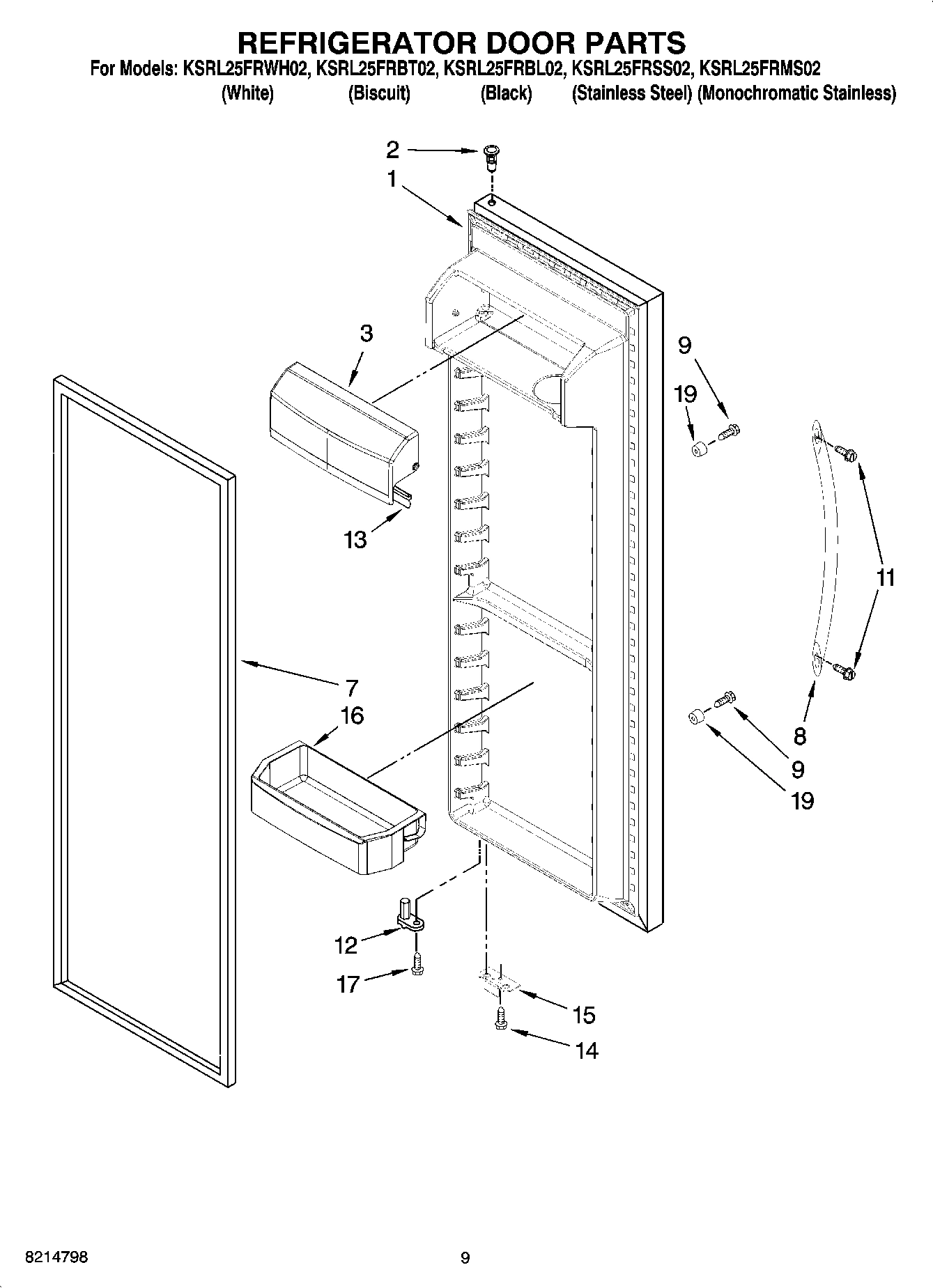 REFRIGERATOR DOOR PARTS

For Models: KSRL25FRWH02, KSRL25FRBT02, KSRL25FRBL02, KSRL25FRSS02, KSRL25FRMS02
(White) (Biscuit) (Black) (Stainless Steel) (Monochromatic Stainless)

2
1
3
9
19
13
11
7
16
8
9
19
12
17
15
14

8214798

9