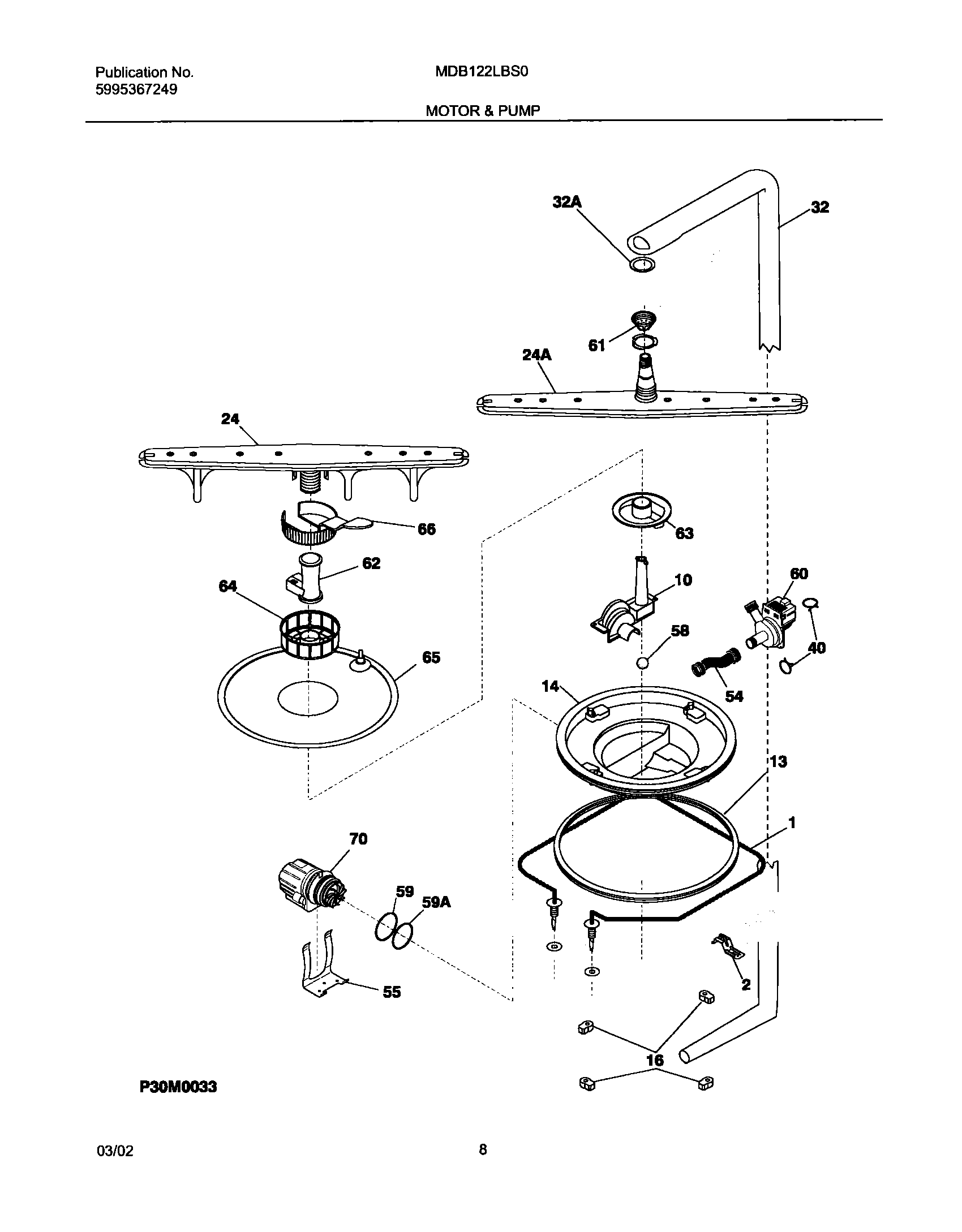 Publication No.
5995367249

MDB122LBS0

MOTOR & PUMP

32A
32
61
24A
24
66
62
64
65
63
10
60
58
40
54
14
13
1
70
59
59A
55
2
16

P30M0033

03/02

8