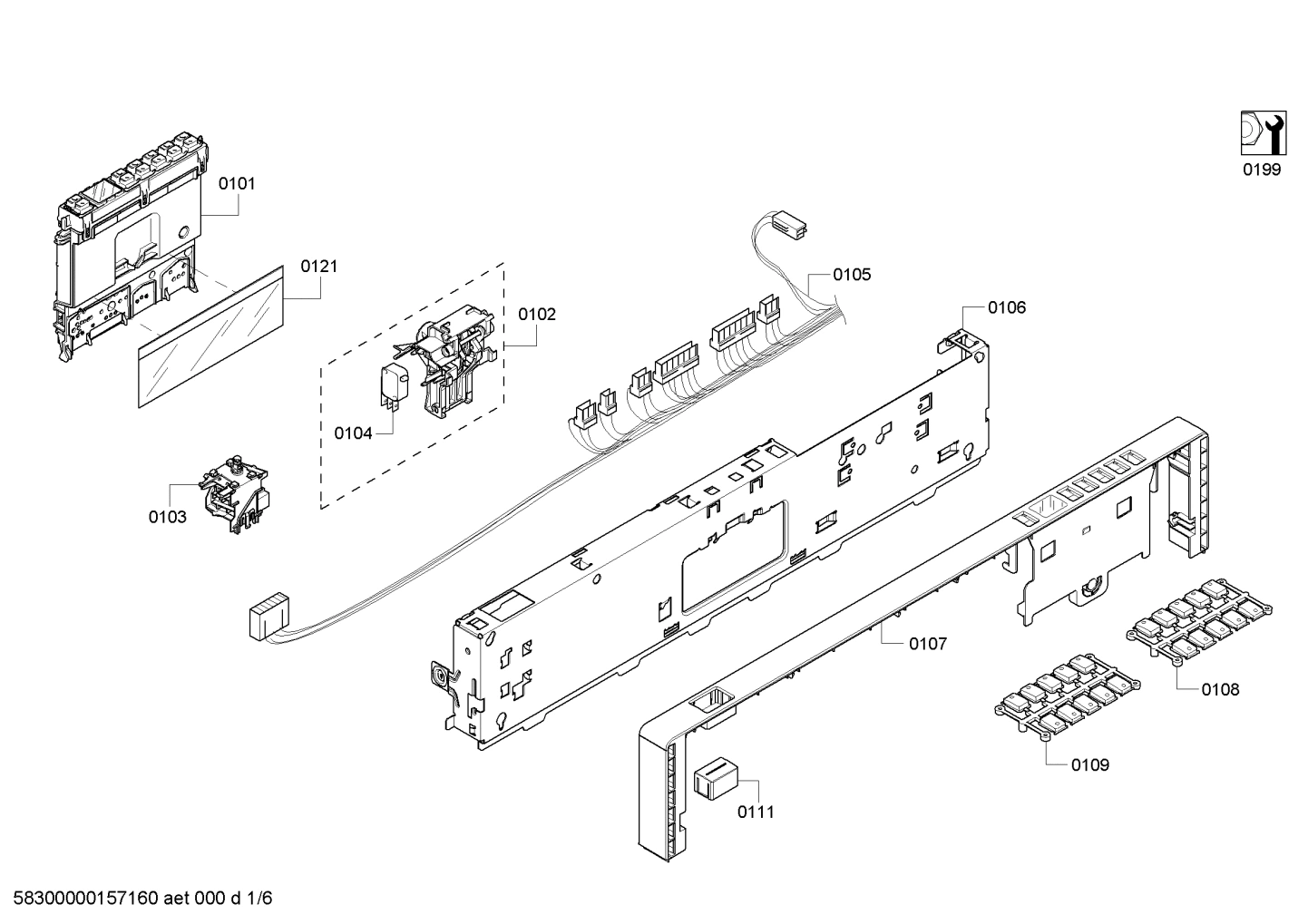 0199

0101

0121

0102

0105

0106

0104

0103

0107

0108

0109

0111

58300000157160 aet 000 d 1/6