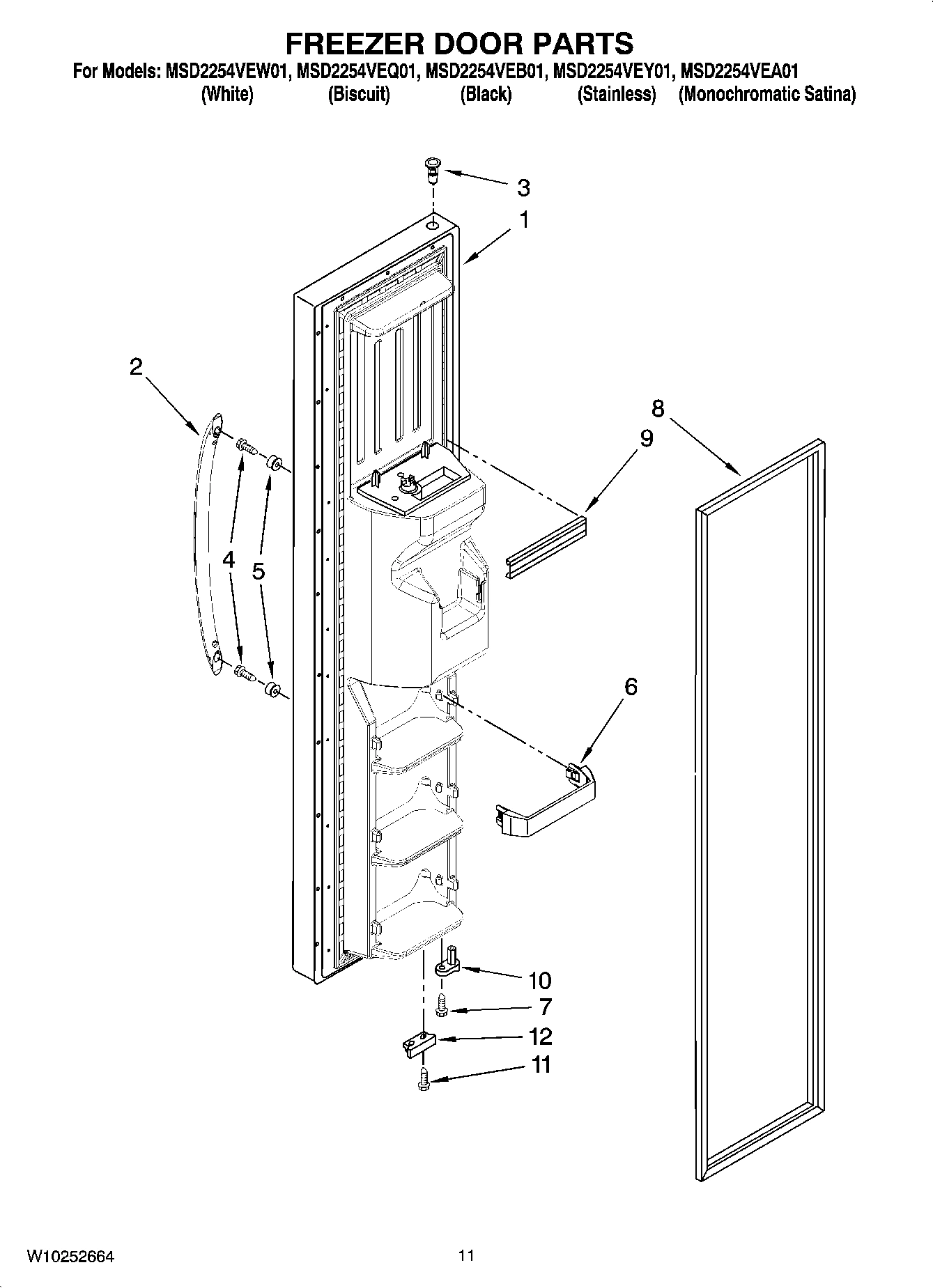 FREEZER DOOR PARTS
For Models: MSD2254VEW01, MSD2254VEQ01, MSD2254VEB01, MSD2254VEY01, MSD2254VEA01
(White) (Biscuit) (Black) (Stainless) (Monochromatic Satina)

3
1
2
8
9
4
5
6
10
7
12
11

W10252664
11