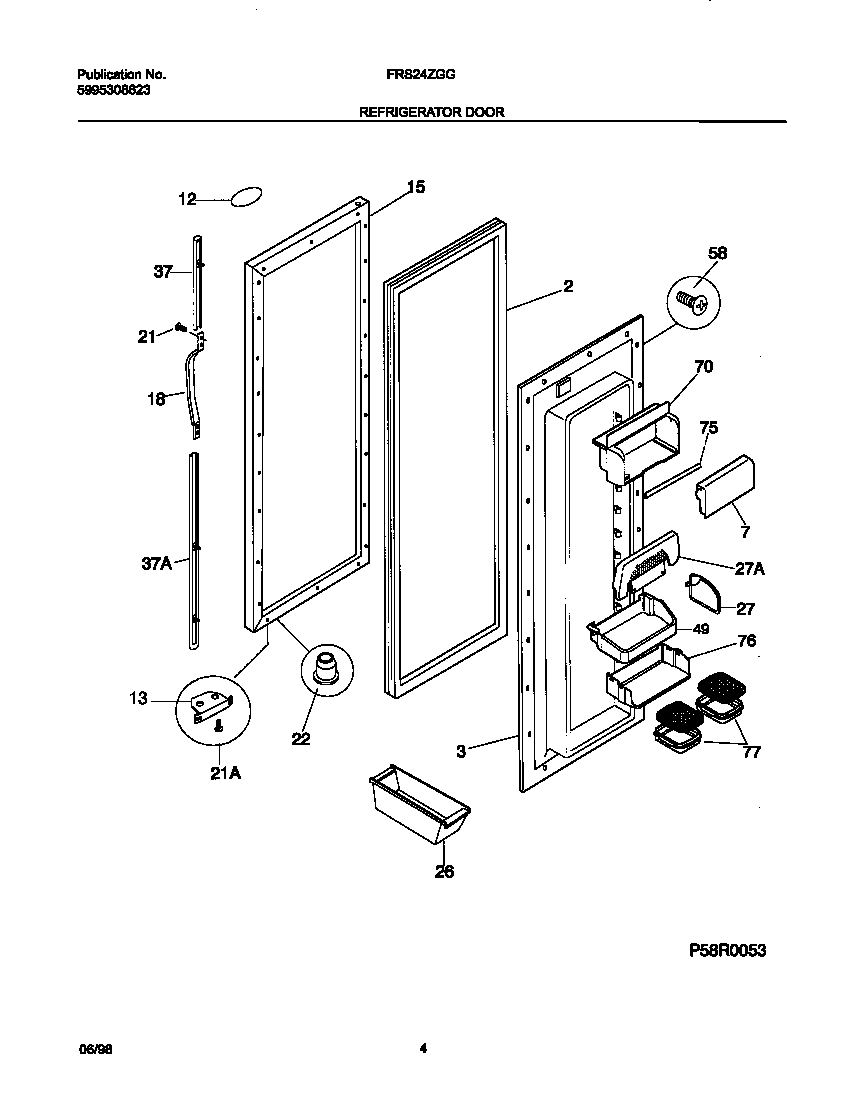 Publication No.
5995308823

FRS24ZGG

REFRIGERATOR DOOR

12
15
37
21
18
37A
13
21A
22
2
58
70
75
7
27A
27
49
76
77
3
26

P58R0053

06/98

4