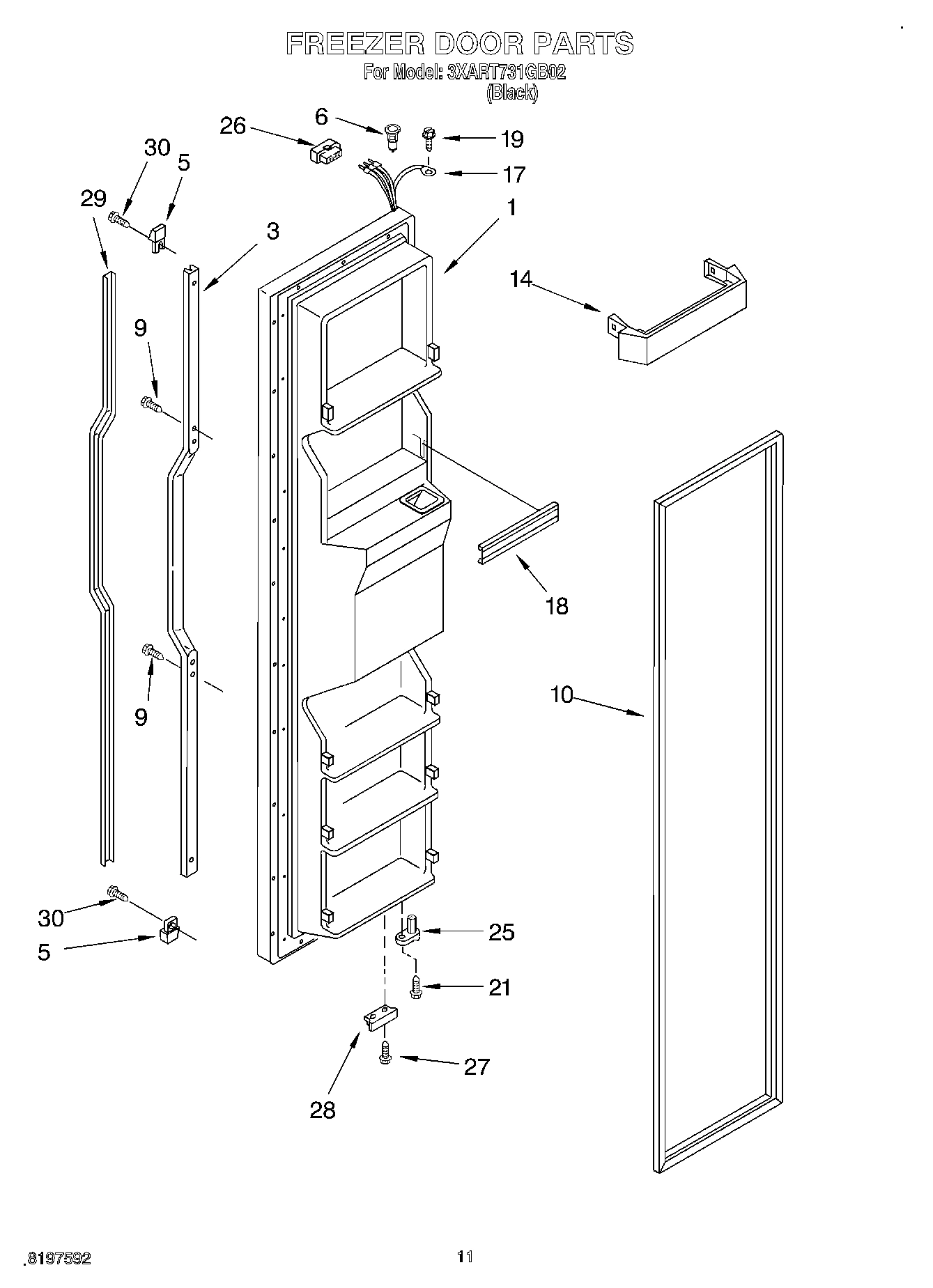 FREEZER DOOR PARTS
For Model: 3XART731GB02
(Black)

26
6
19
17
30
5
29
3
1
14
9
18
9
10
30
5
25
21
27
28

8197592
11