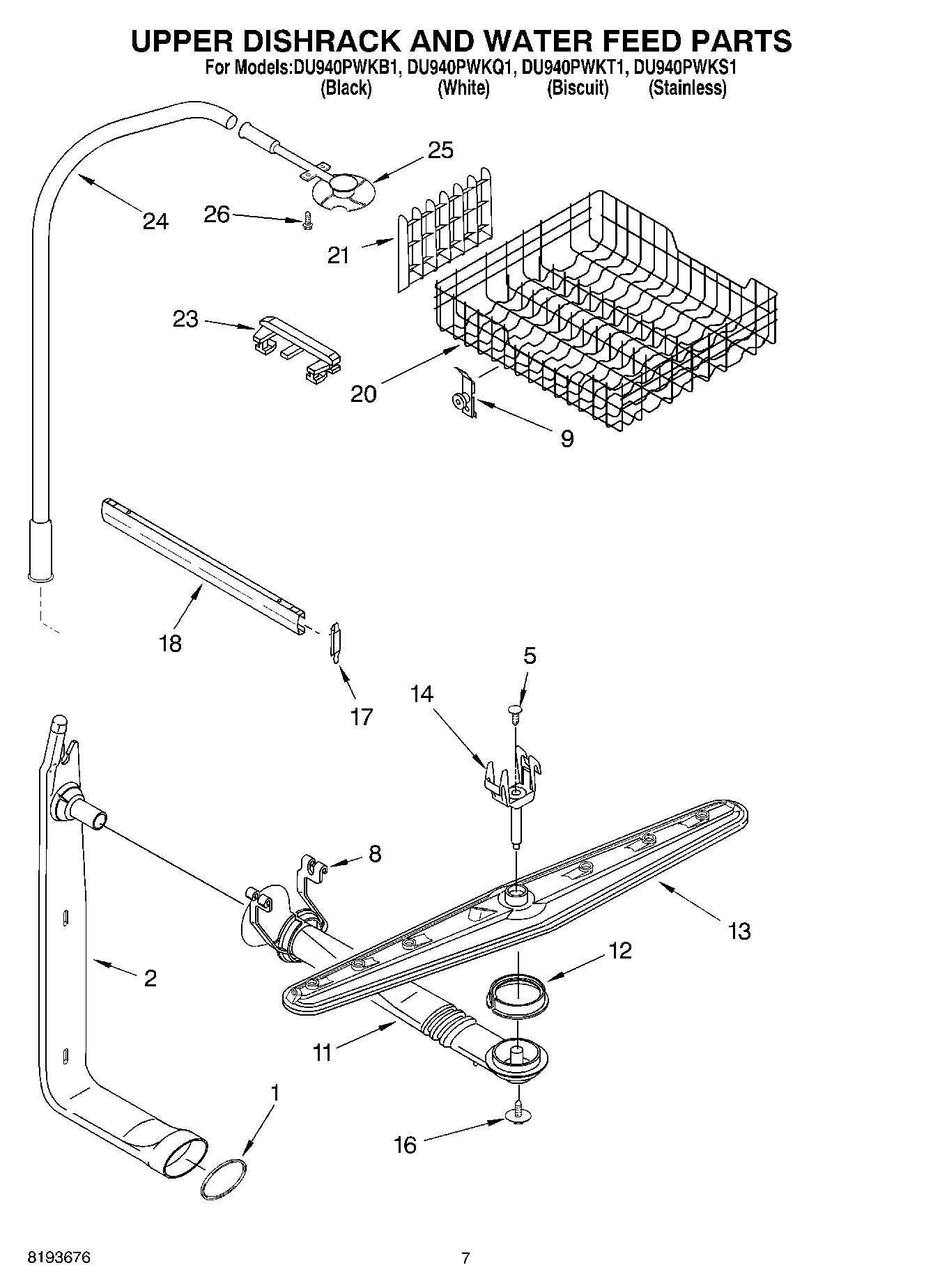 UPPER DISHRACK AND WATER FEED PARTS
For Models:DU940PWKB1, DU940PWKQ1, DU940PWKT1, DU940PWKS1
(Black) (White) (Biscuit) (Stainless)

25
24
26
21
23
20
9
18
17
5
14
8
13
12
2
11
1
16

8193676
7